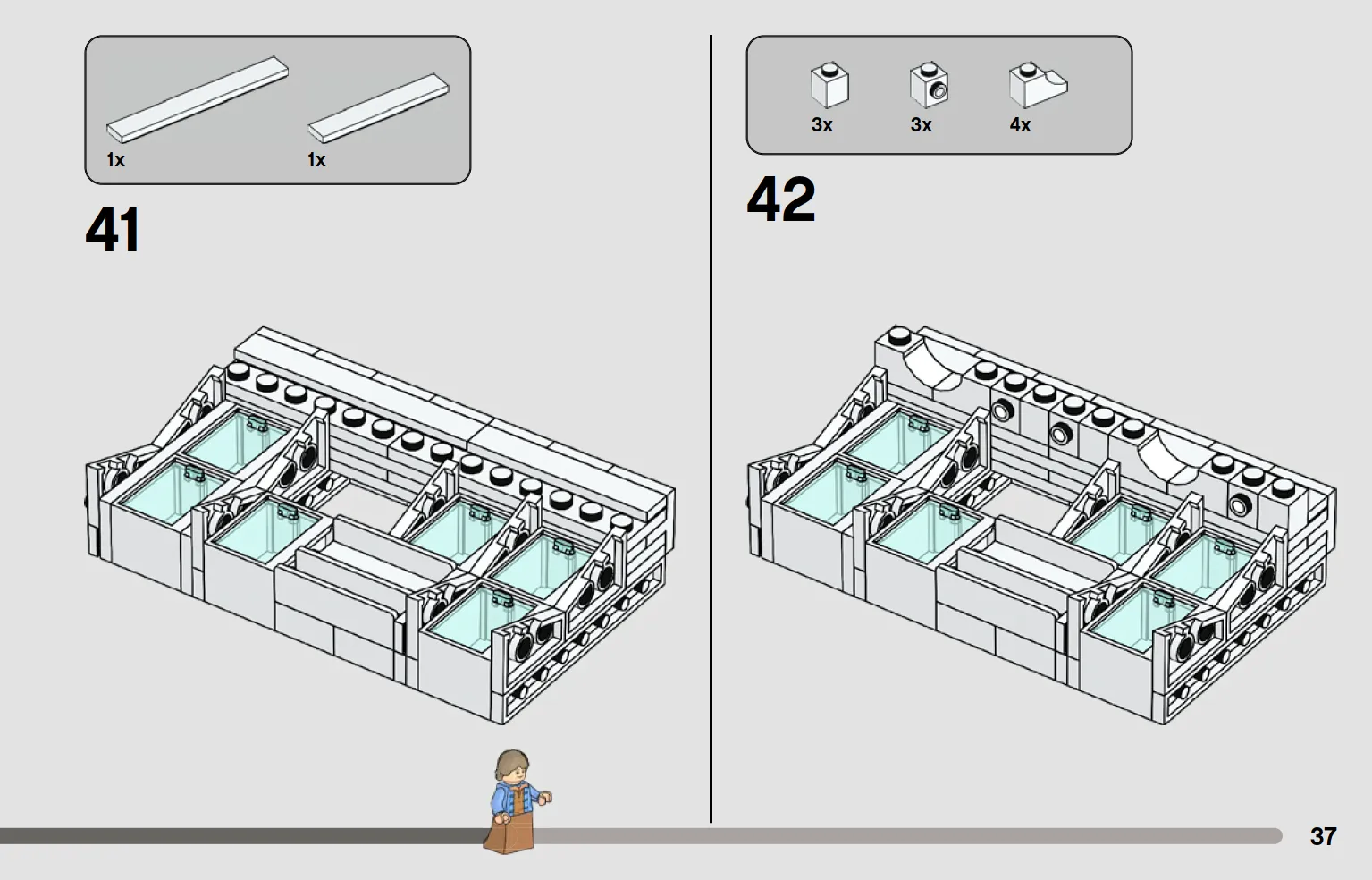 1x
1x

41

3x
3x
4x

42

37