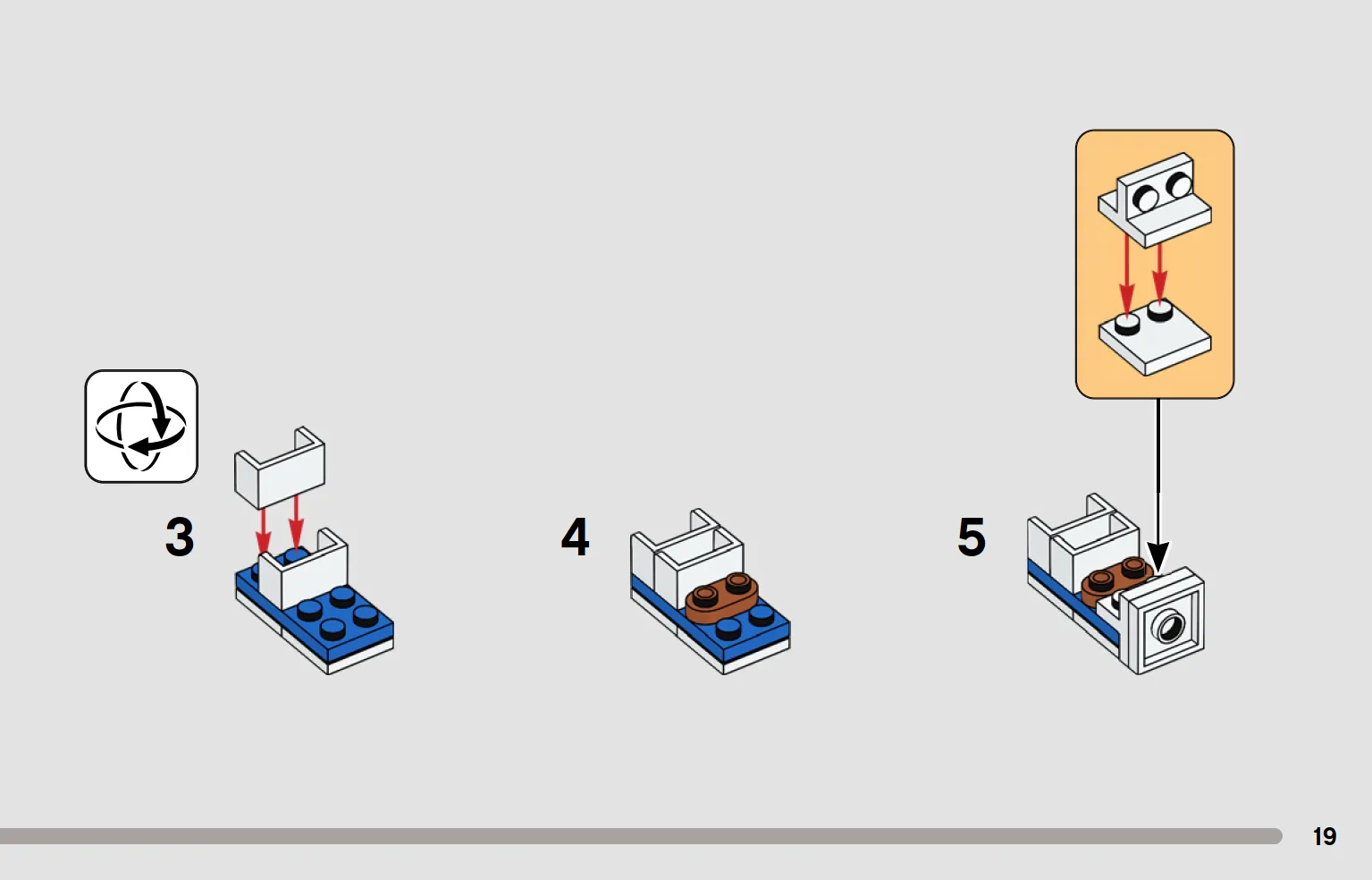 3

4

5

19