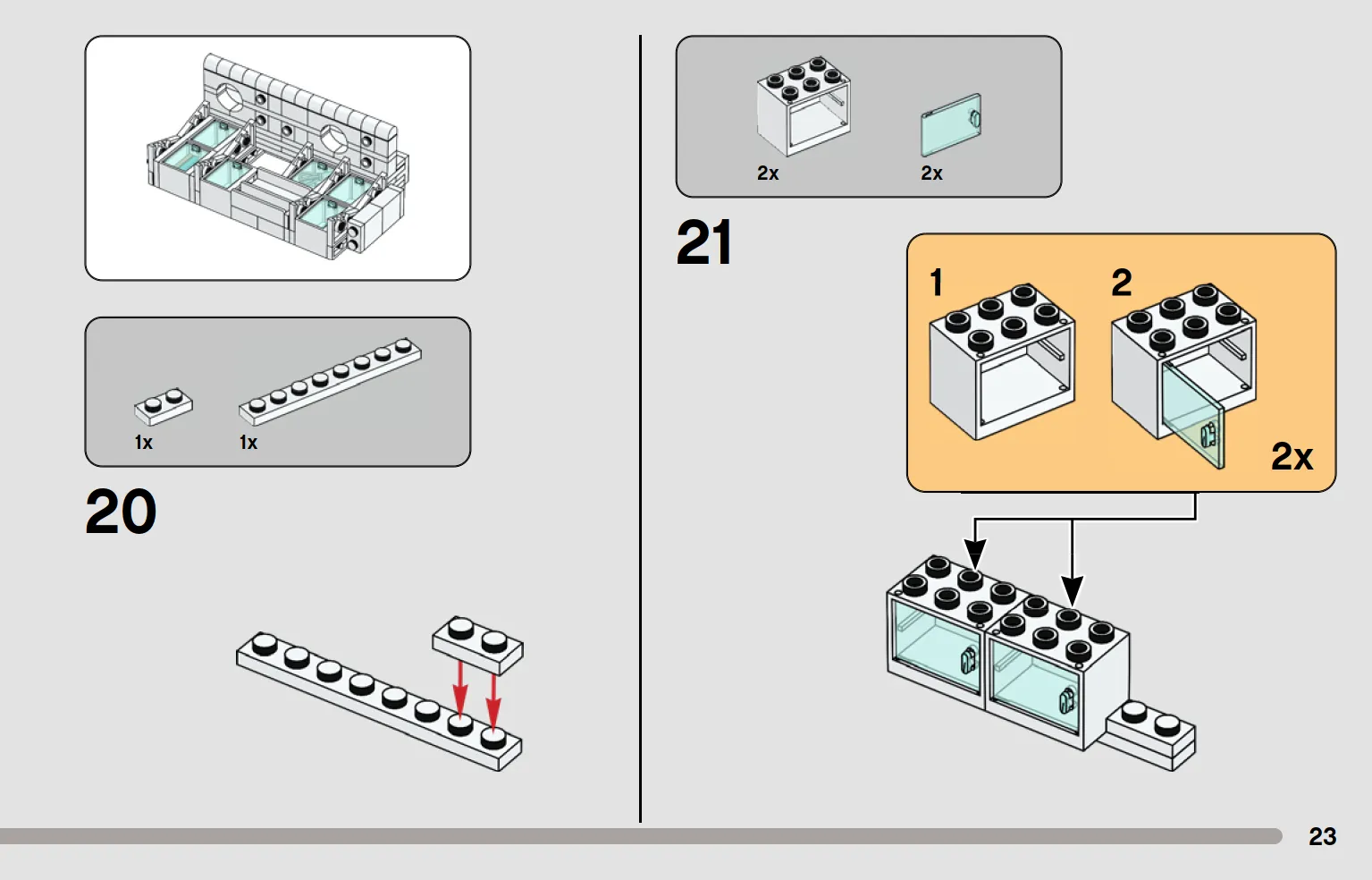 1x 1x

20

2x 2x

21

1 2

2x

23