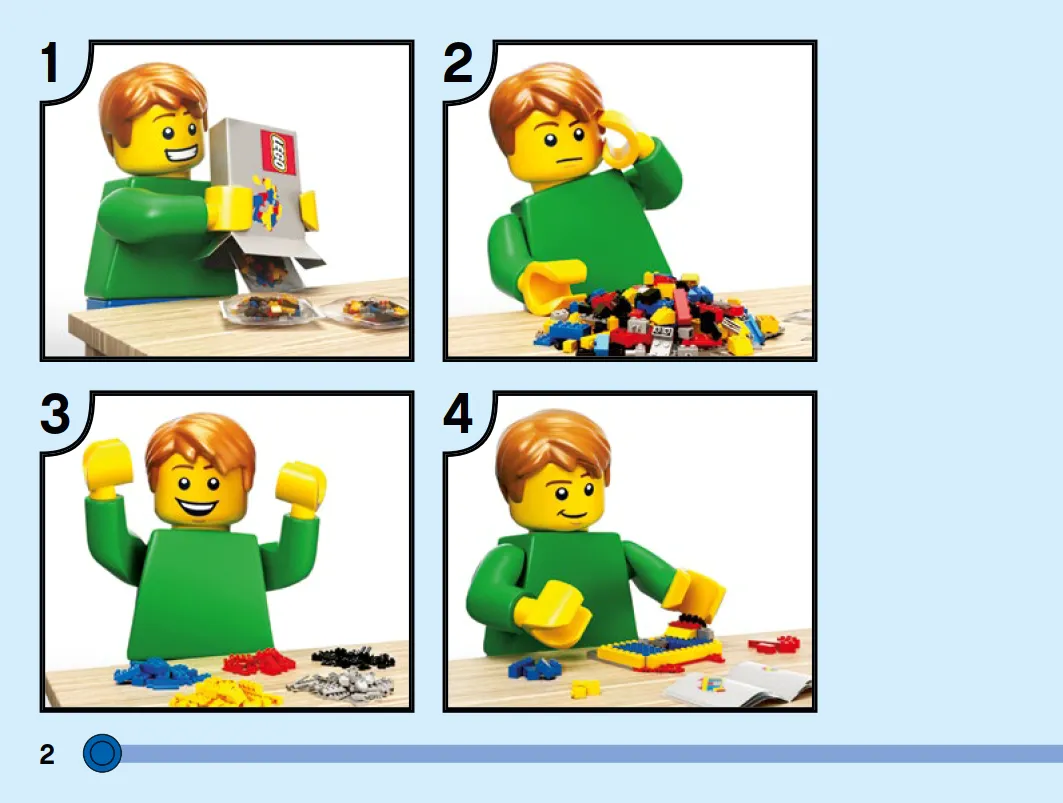 1

LEGO

2

3

4

2