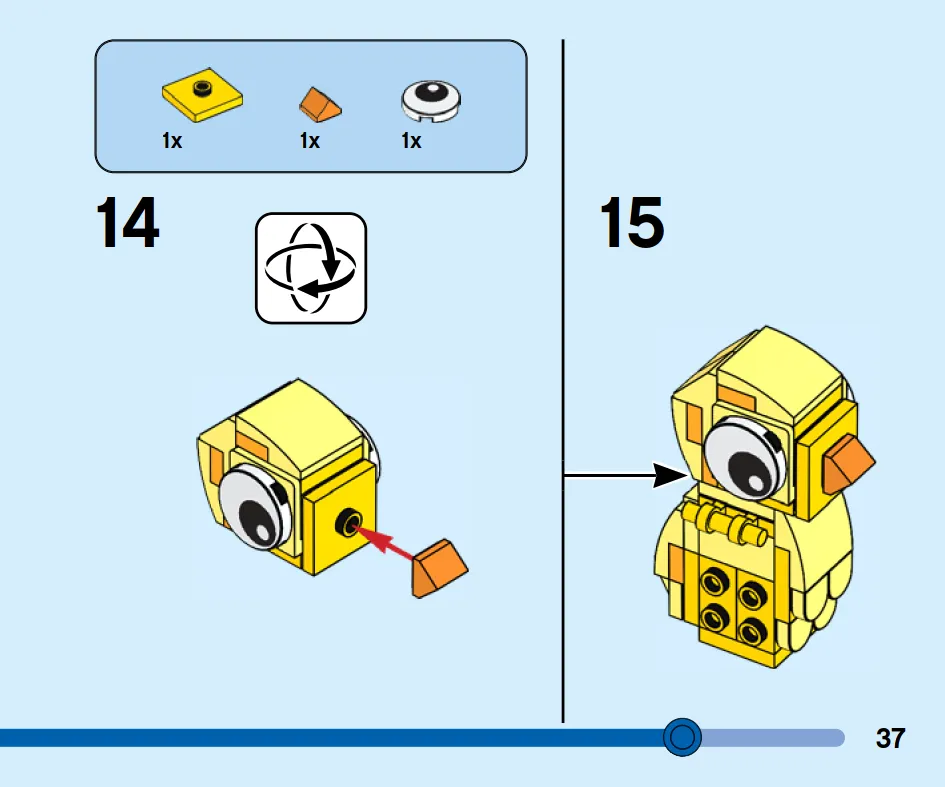 1x 1x 1x

14

15

37