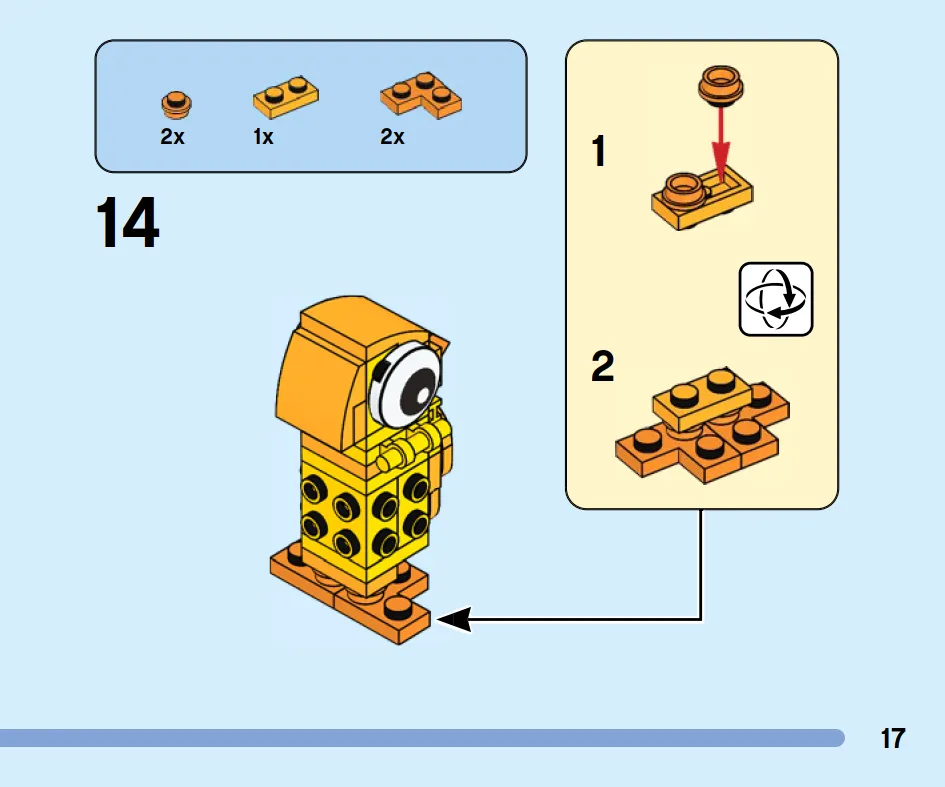 2x 1x 2x

14

1

2

17