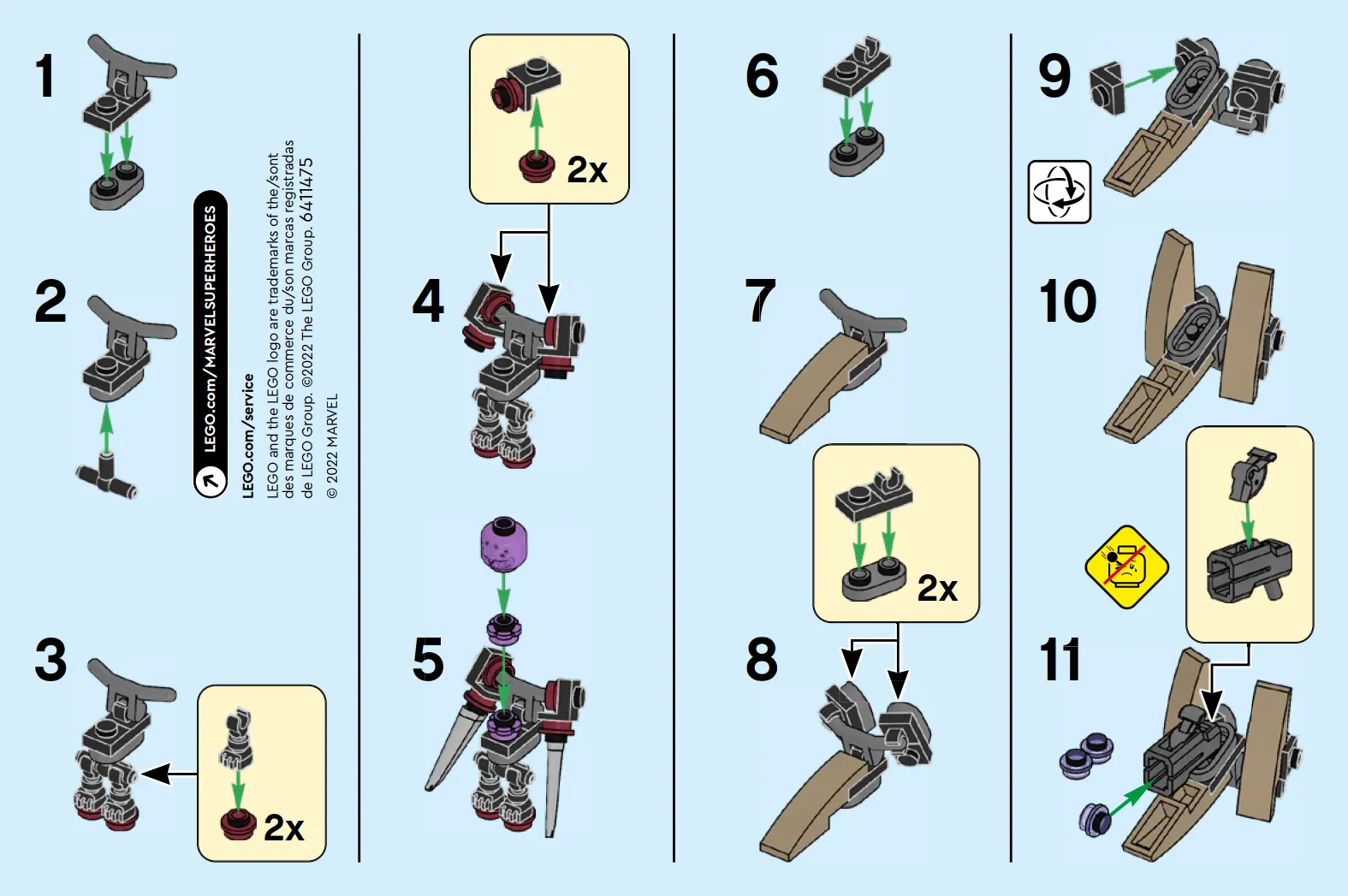 1

2

3

2x

LEGO.com/MARVELSUPERHEROES

LEGO.com/service

LEGO and the LEGO logo are trademarks of the/sont des marques de commerce du/son marcas registradas de LEGO Group. ©2022 The LEGO Group. 6411475

© 2022 MARVEL

2x

4

5

6

7

2x

8

9

10

11