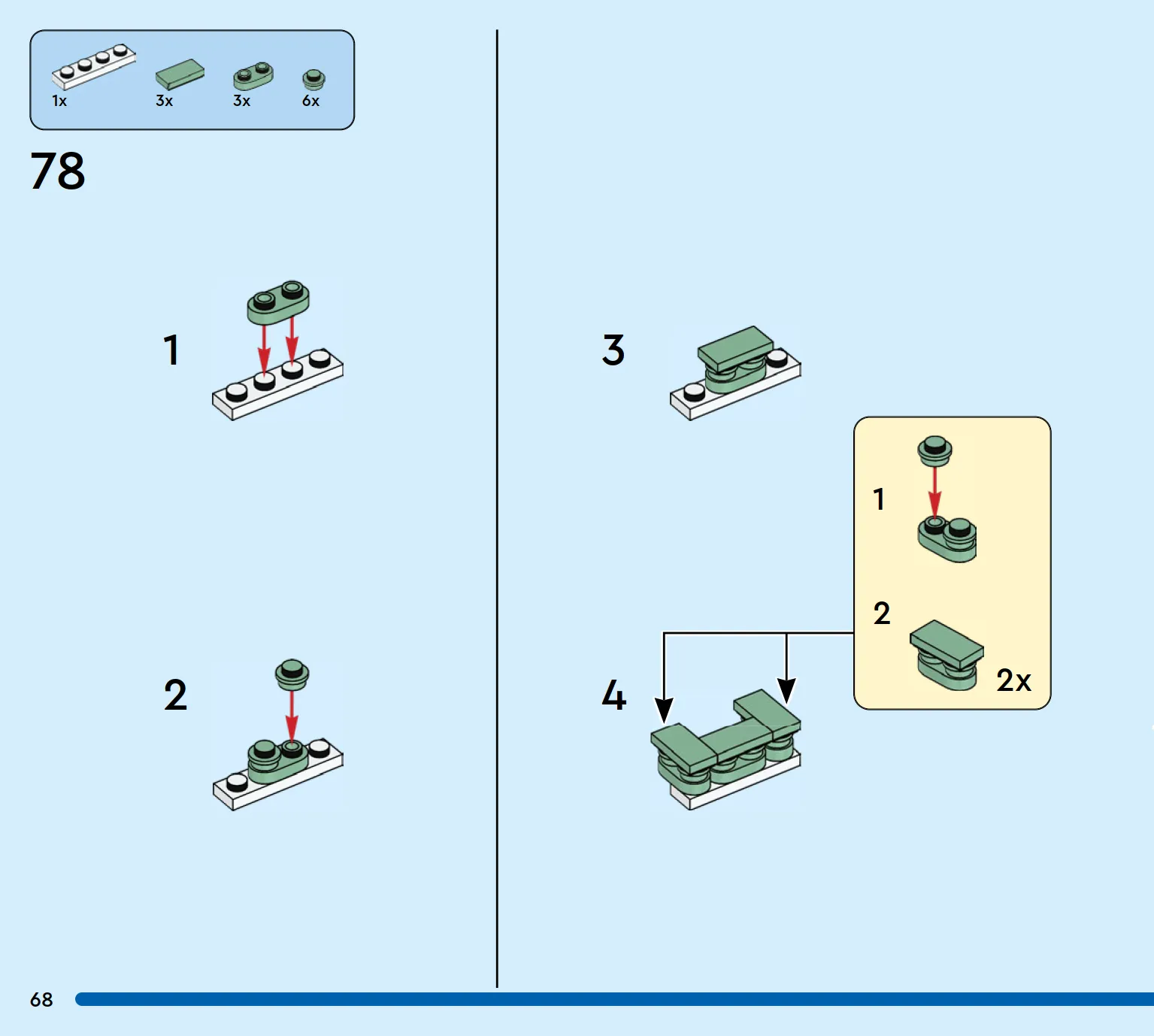 1x 3x 3x 6x

78

1

2

3

1

2

2x

4

68