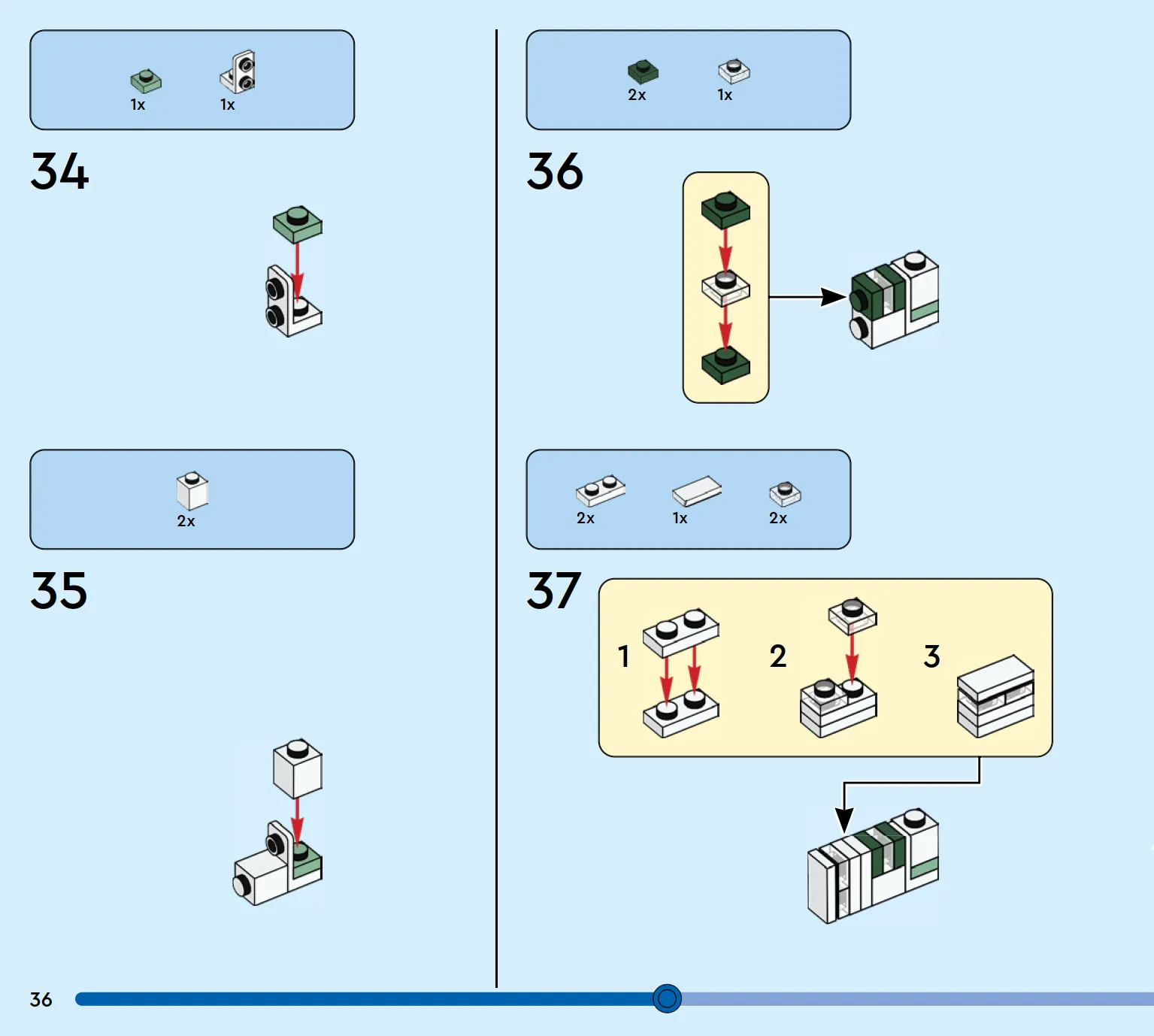 1x 1x

34

2x

35

2x 1x

36

2x 1x 2x

37

1

2

3

36