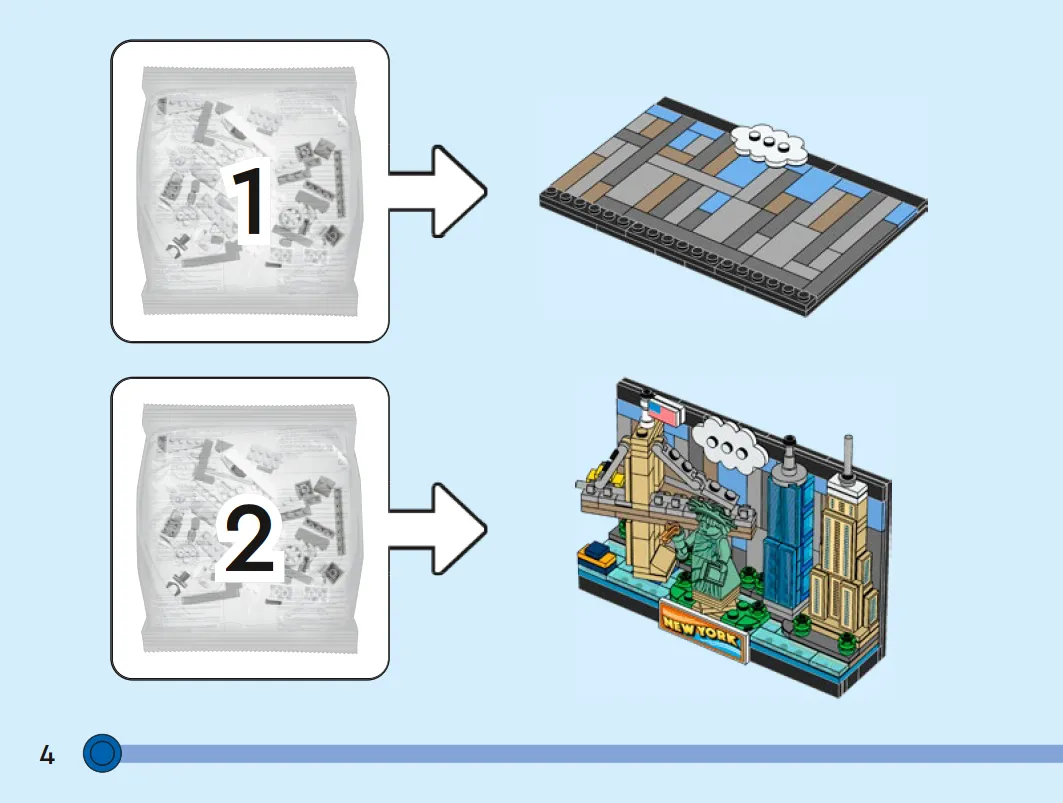 1

2

NEW YORK

4