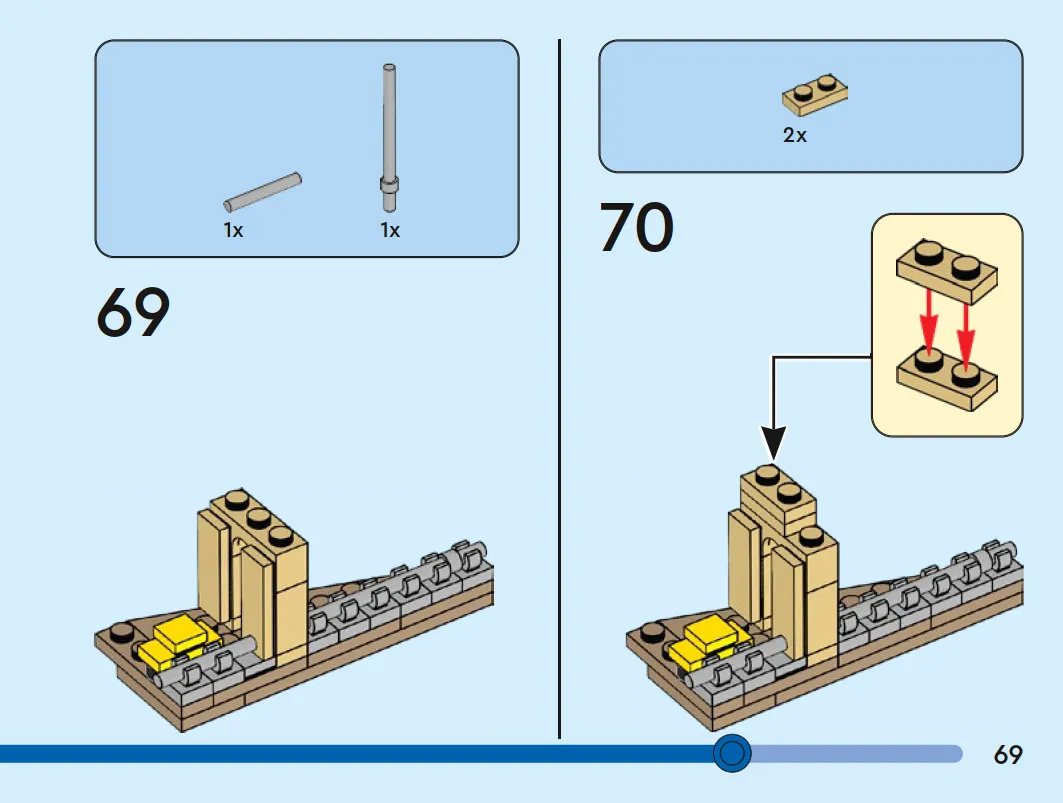 1x

1x

69

2x

70

69