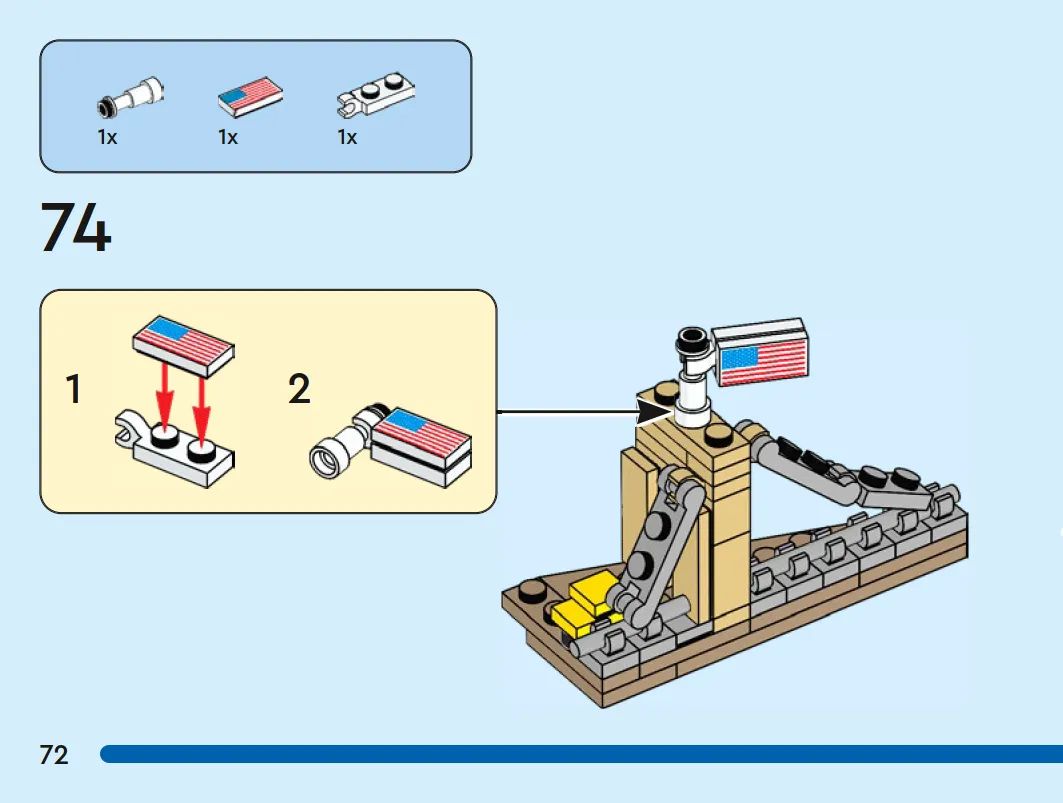 1x

1x

1x

74

1

2

72