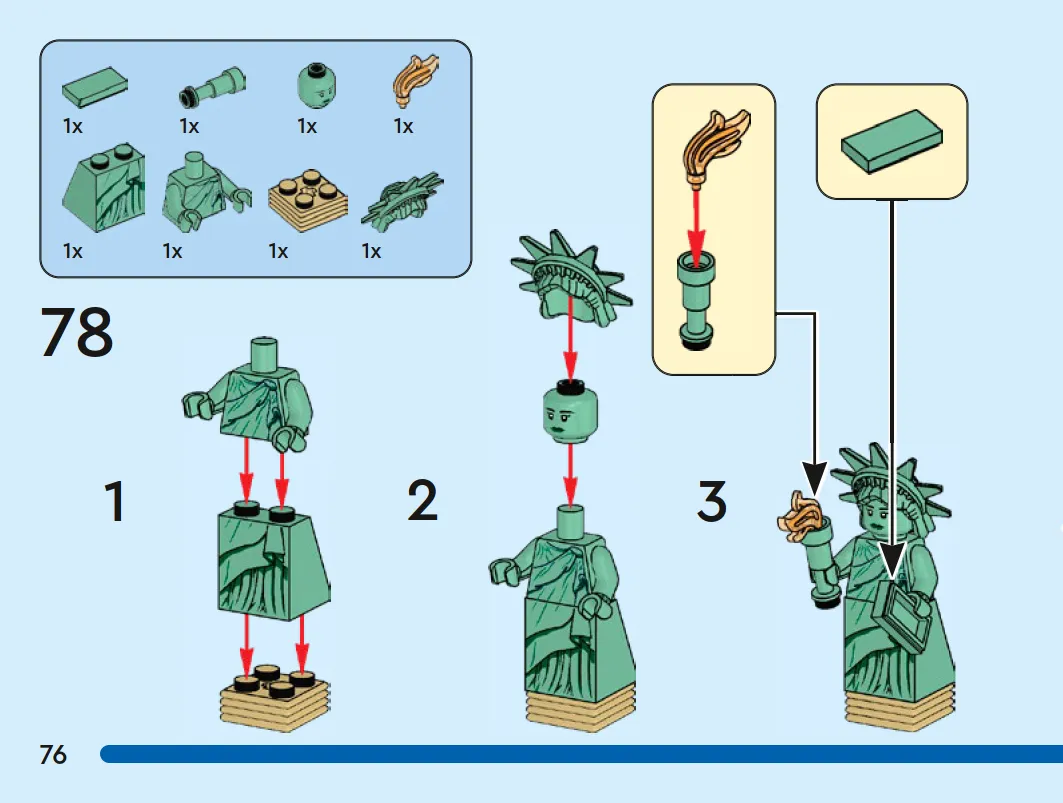 1x 1x 1x 1x
1x 1x 1x 1x

78

1

2

3

76