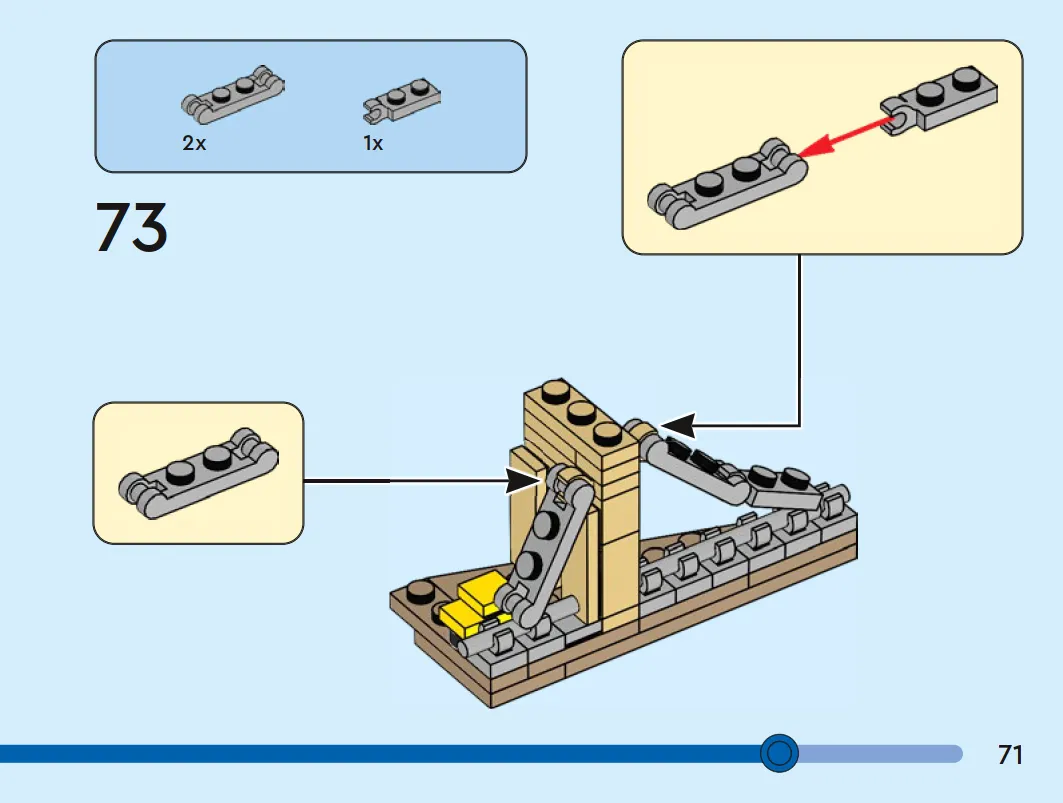 2x 1x

73

71