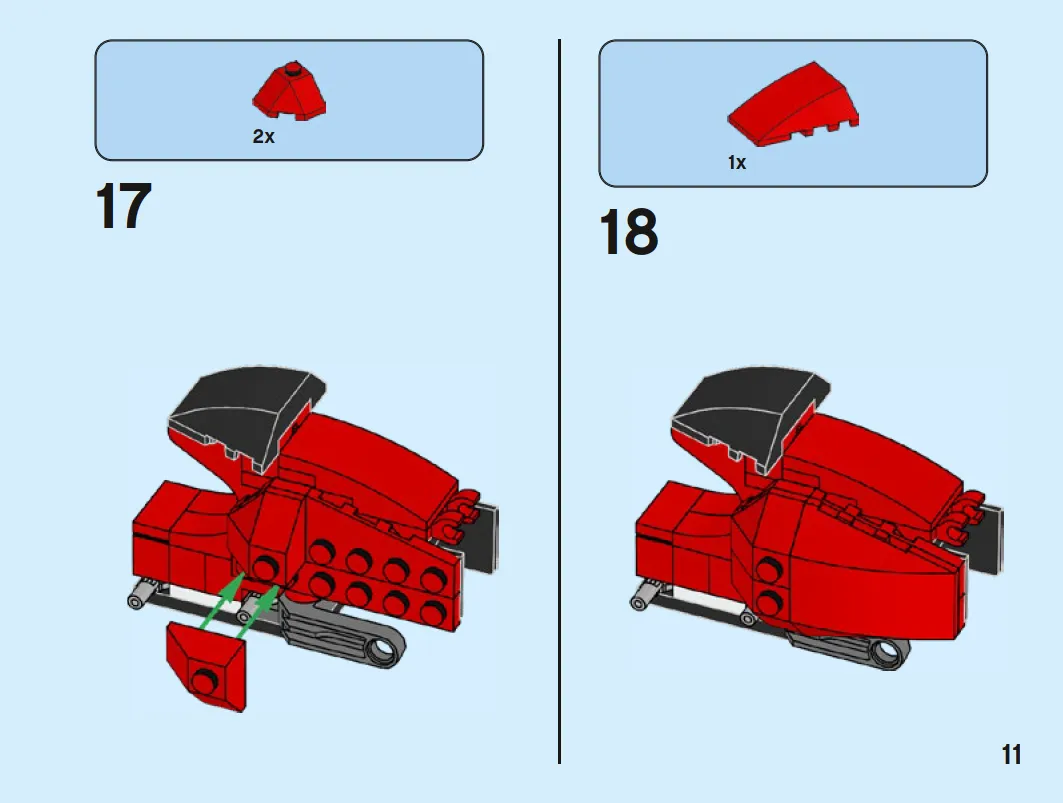 2x

17

1x

18

11