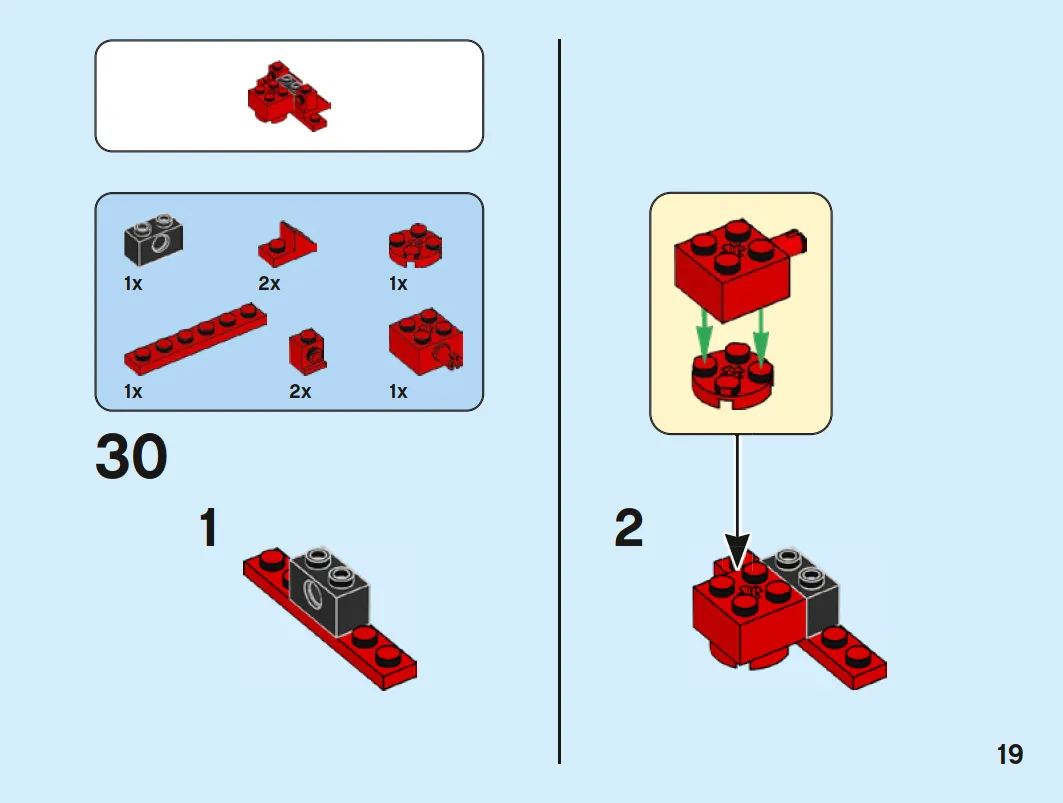 1x
2x
1x
1x
2x
1x

30

1

2

19