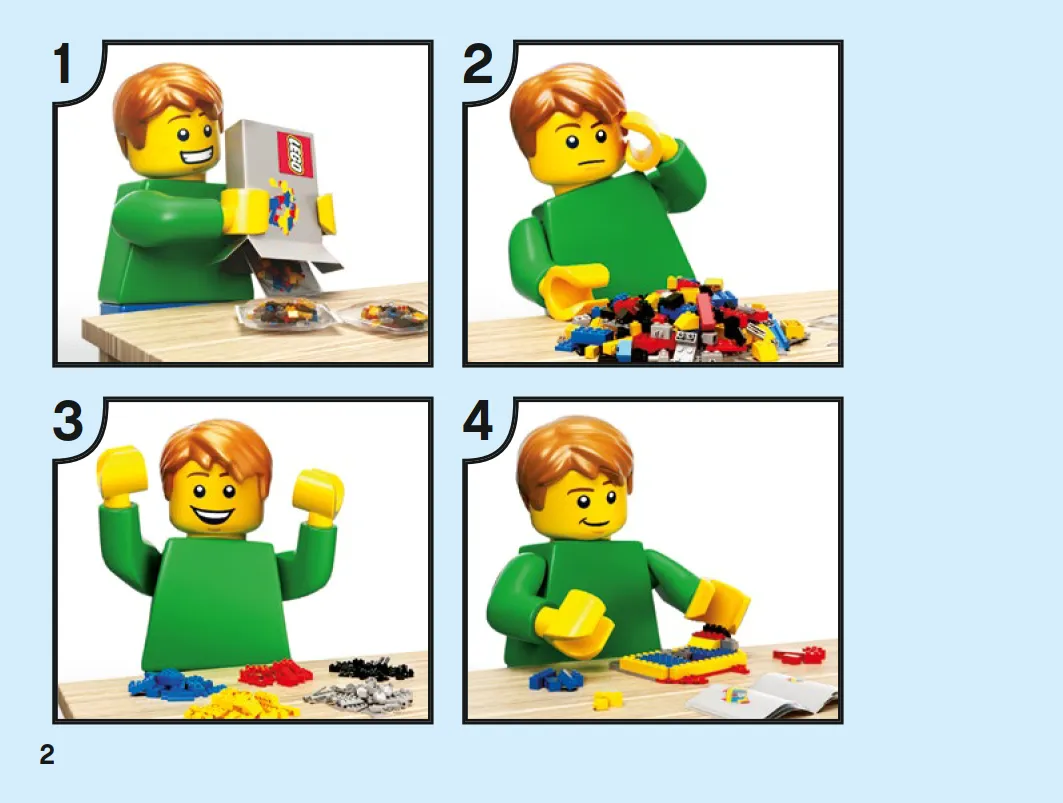 1

LEGO

2

3

4

2