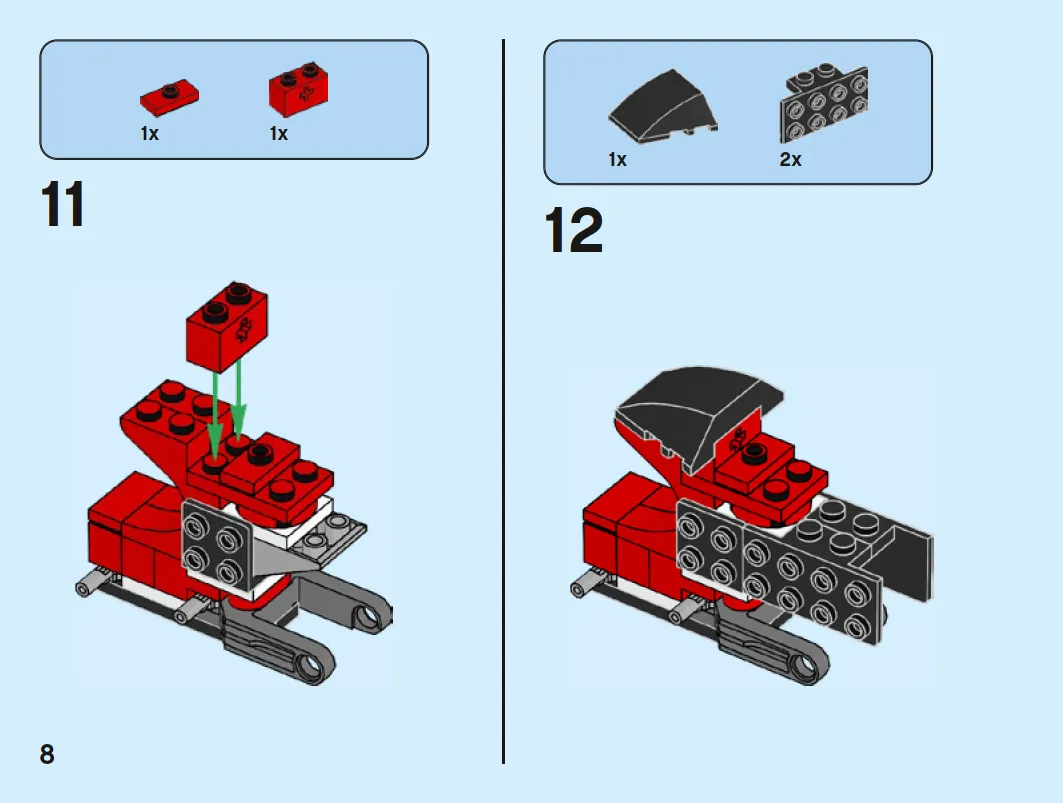 1x 1x

11

1x 2x

12

8