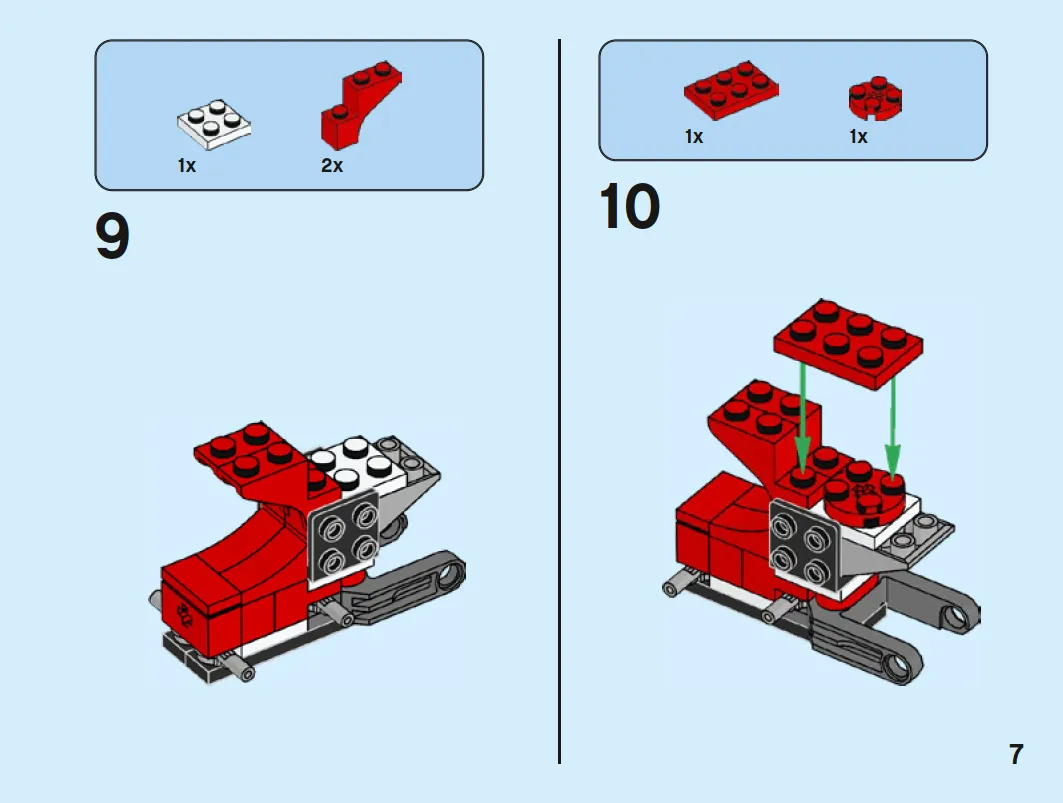 1x 2x

9

1x 1x

10

7