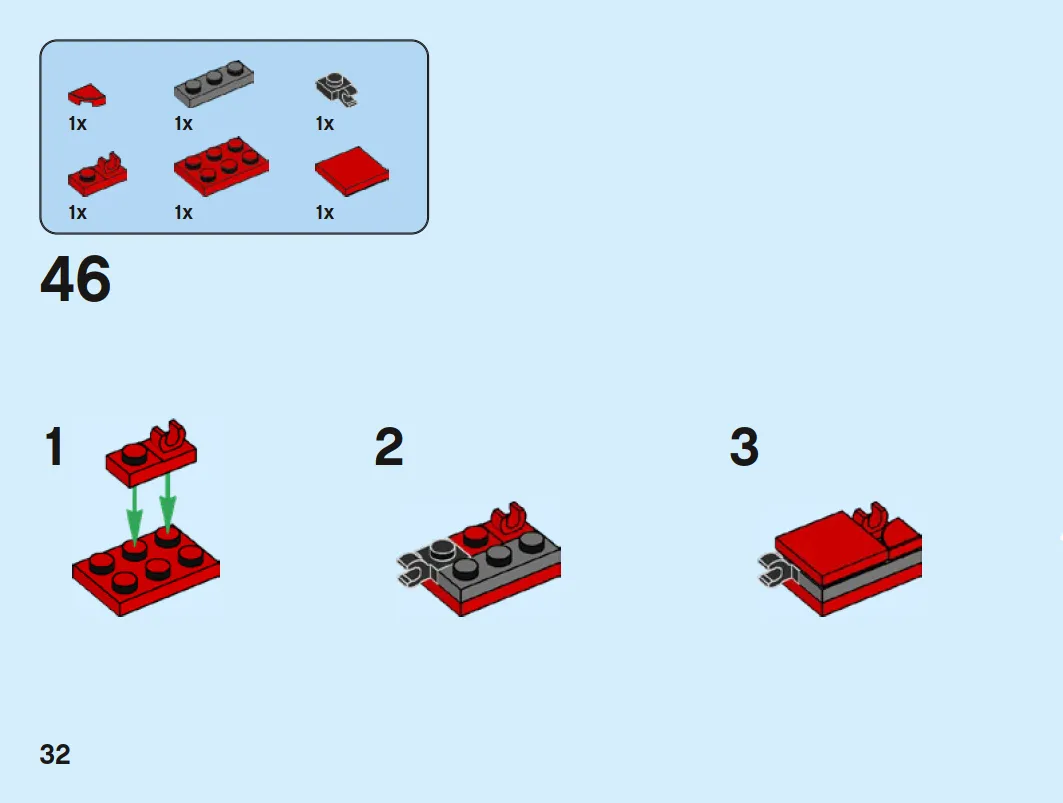 1x 1x 1x
1x 1x 1x

46

1

2

3

32