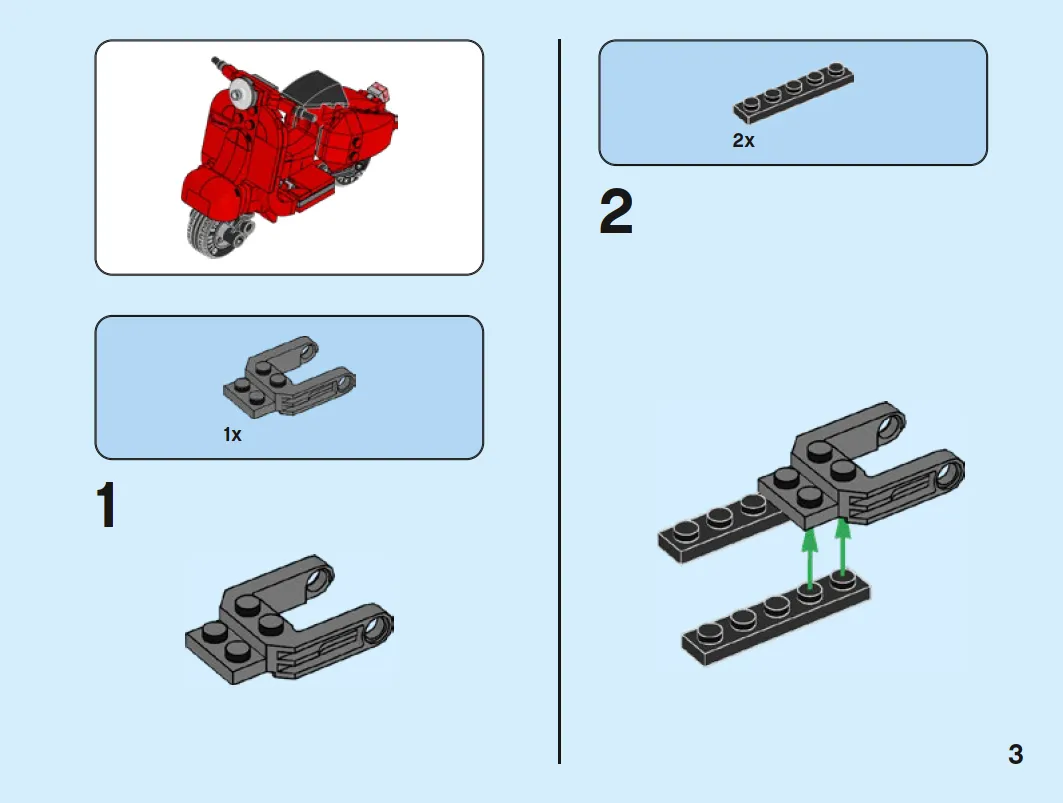 1x

1

2x

2

3