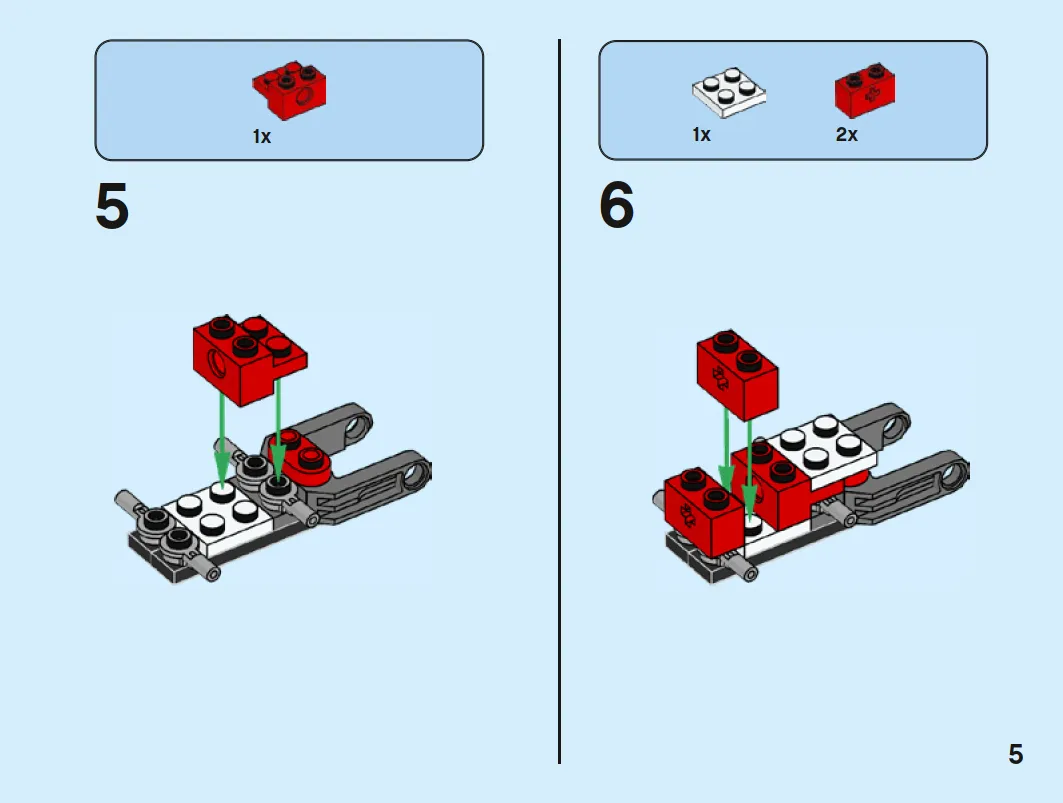 1x

5

1x

2x

6

5