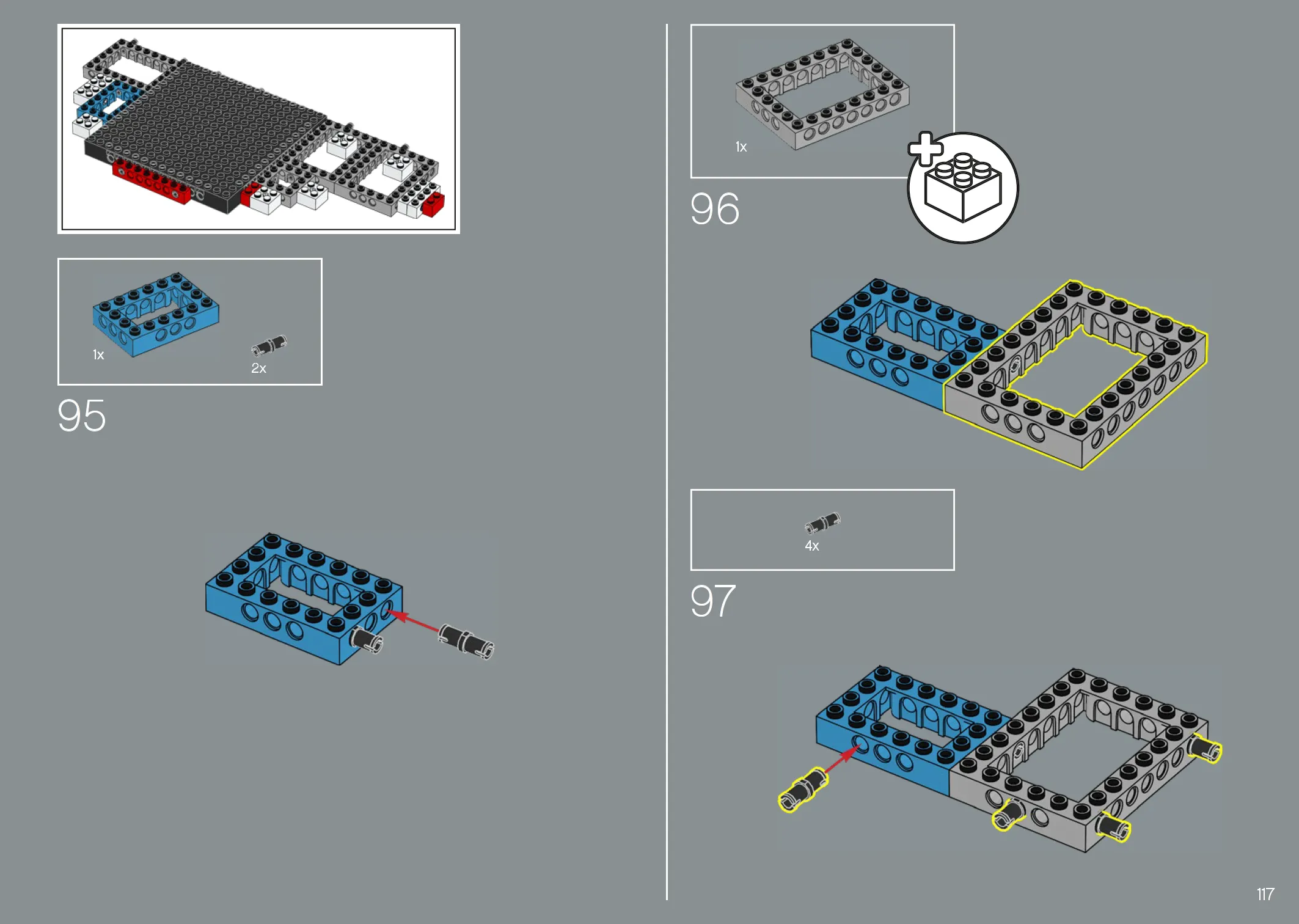 1x

2x

95

1x

96

4x

97

117