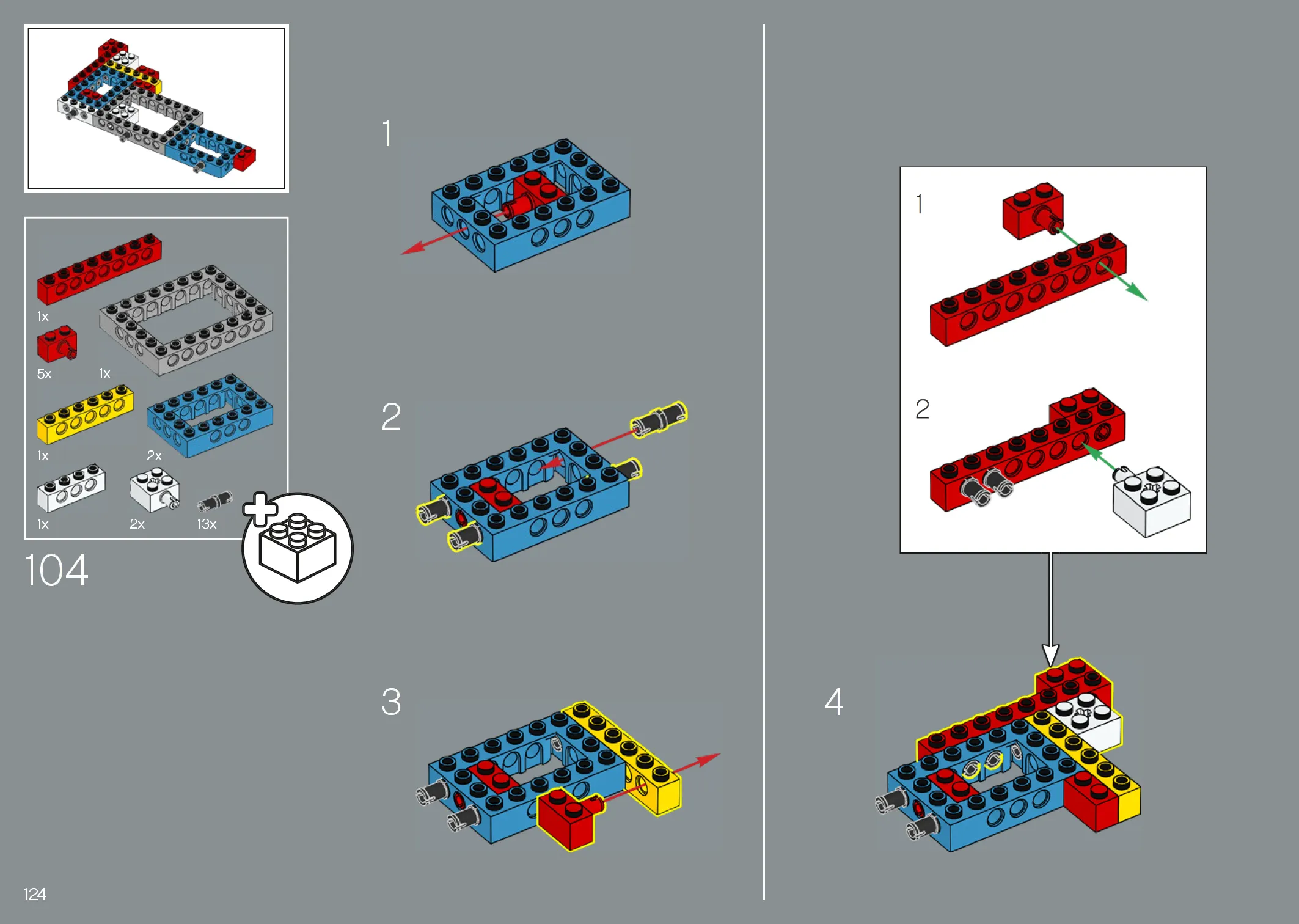 1x
5x
1x
1x
2x
1x
2x
13x
104

1

2

3

1

2

4

124