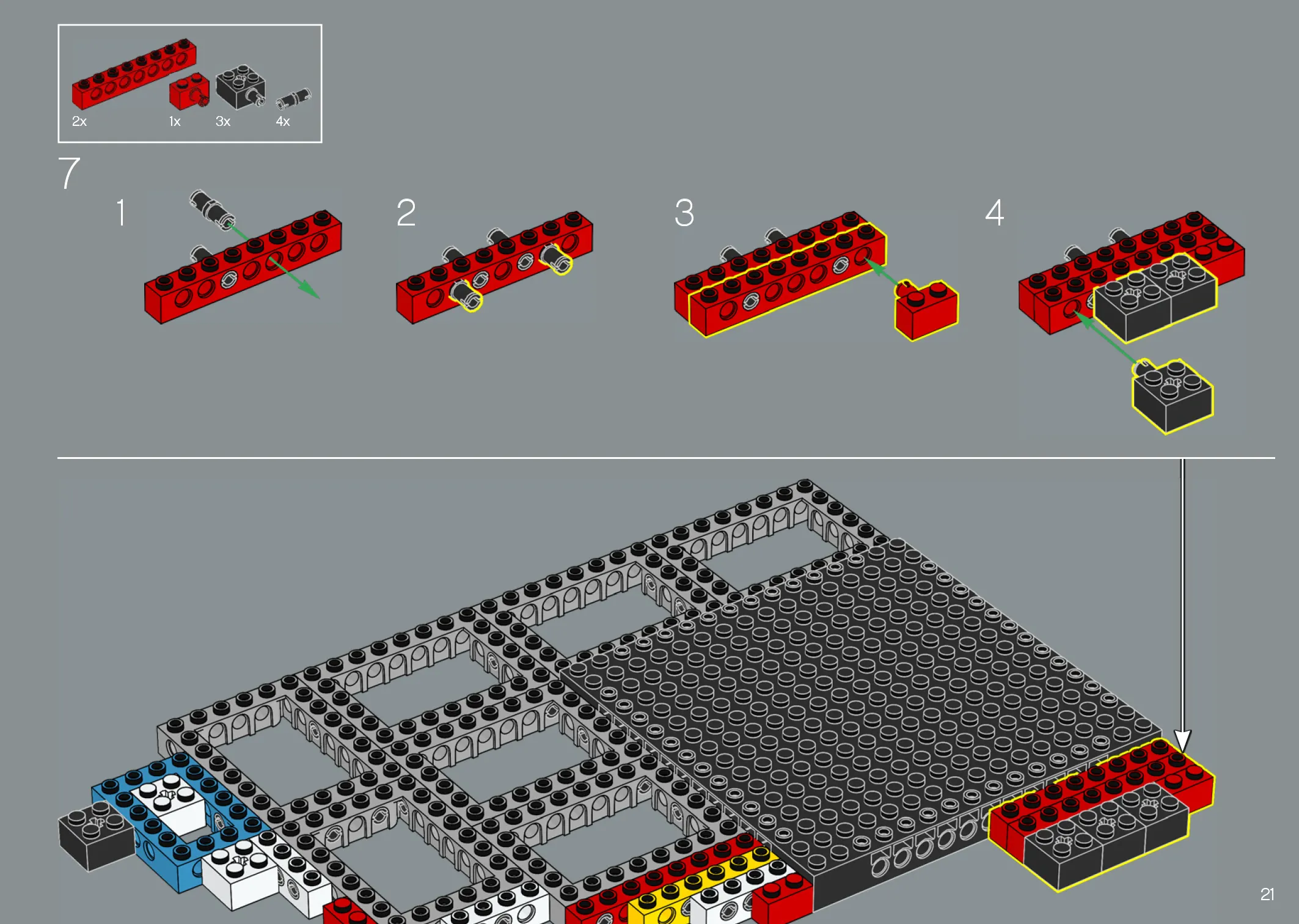 2x 1x 3x 4x

7

1

2

3

4

21