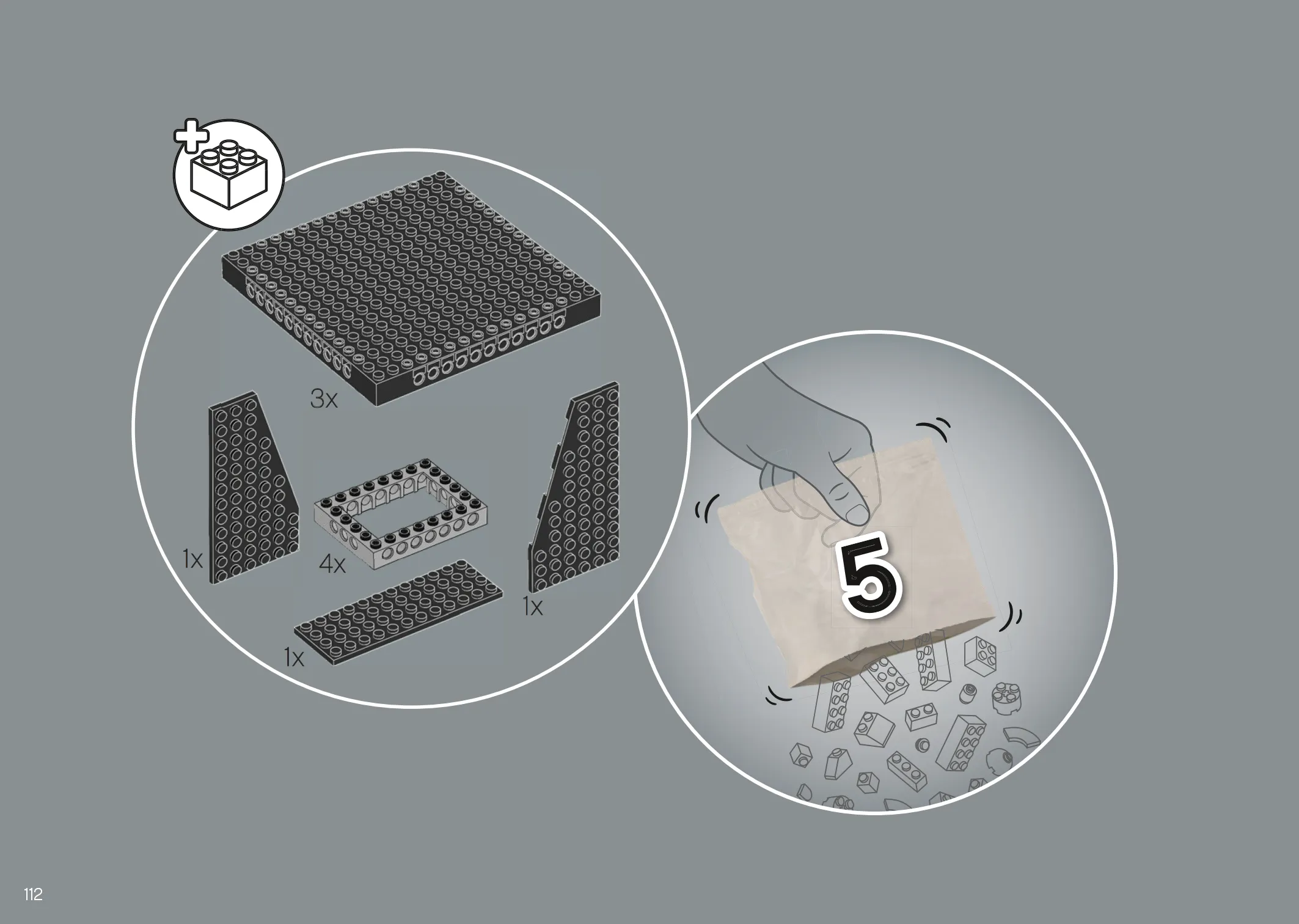 3x

1x

4x

1x

1x

5

112