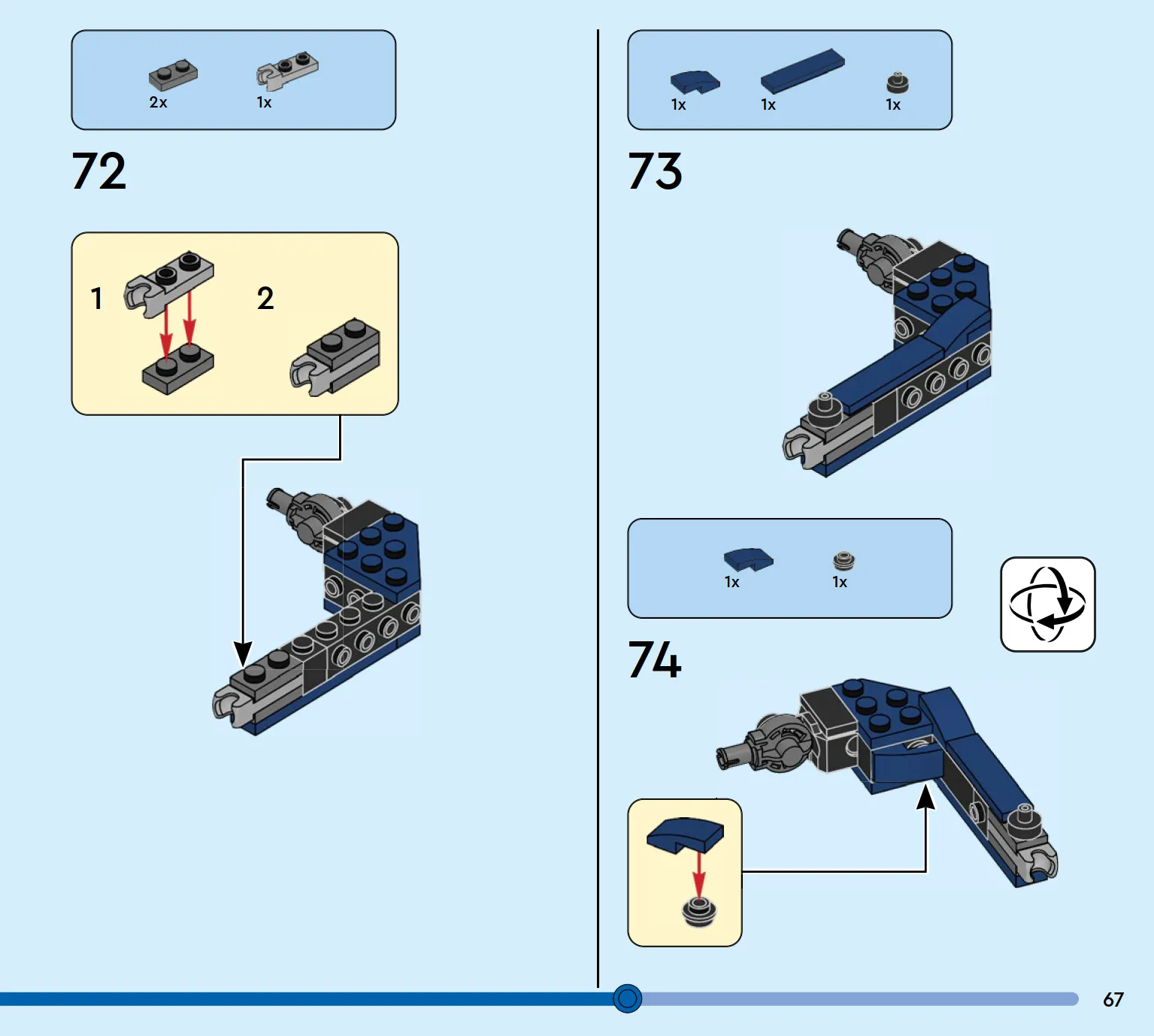 2x 1x

72

1

2

1x 1x 1x

73

1x 1x

74

67