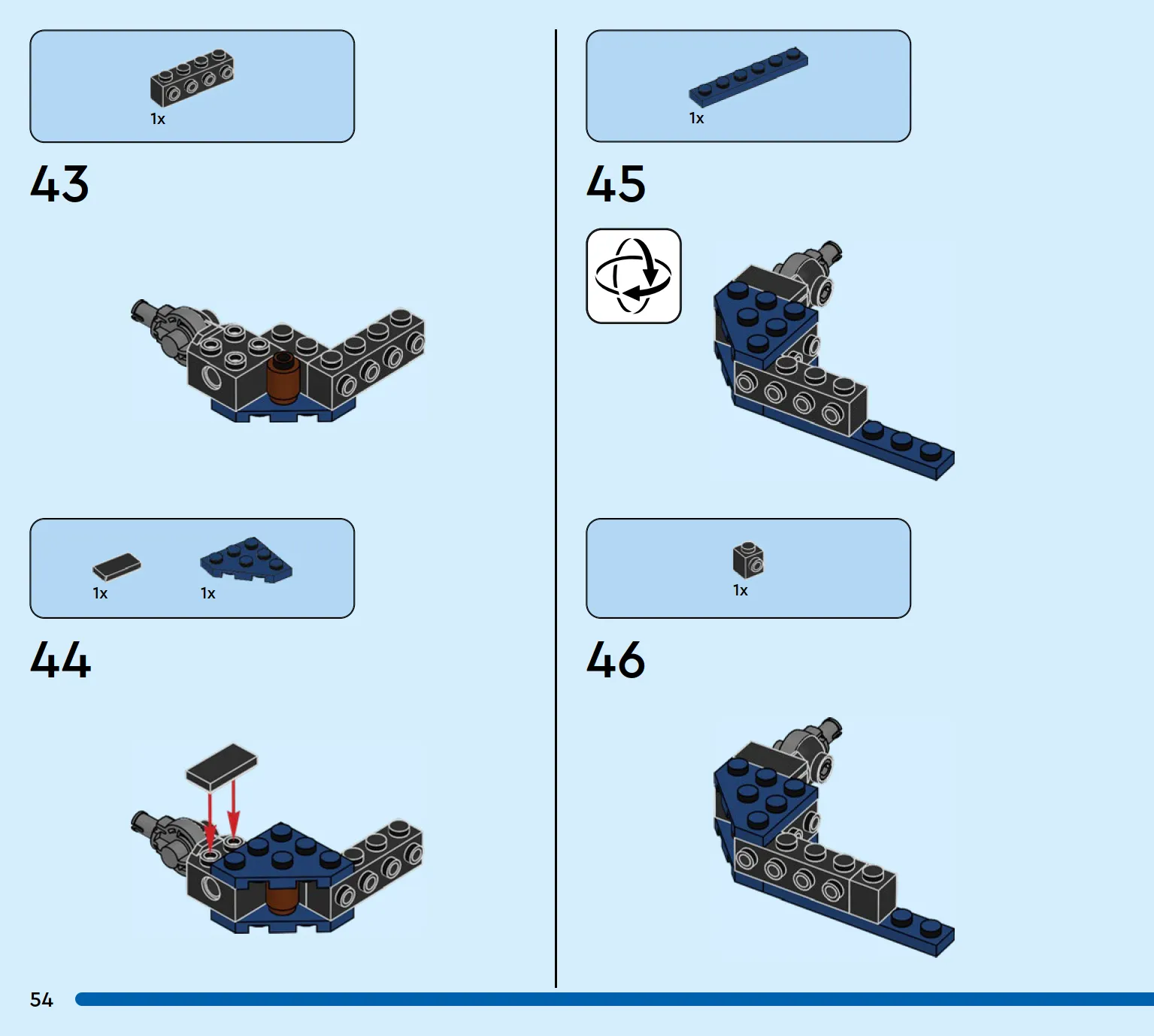 1x

43

1x 1x

44

1x

45

1x

46

54