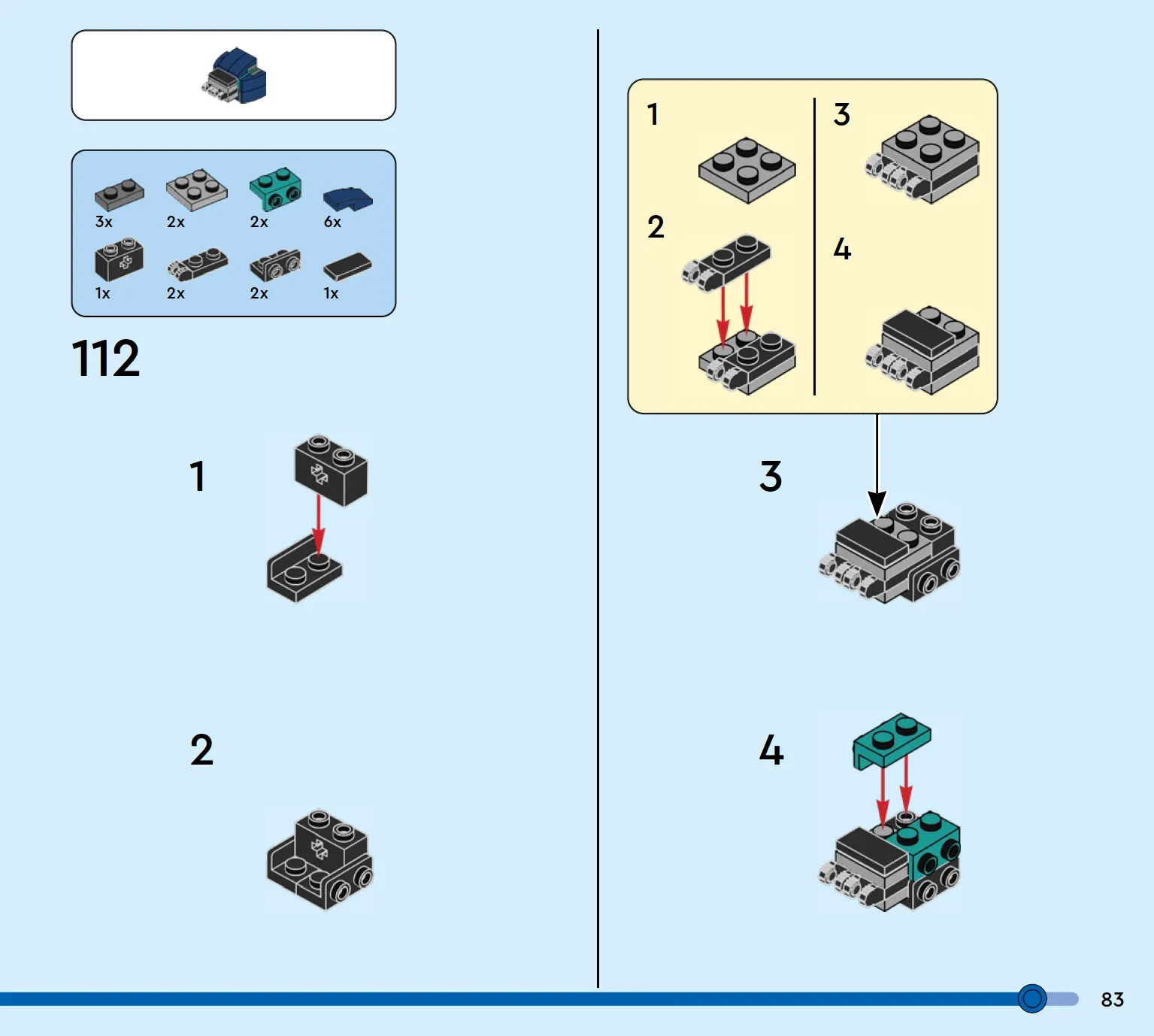 3x 2x 2x 6x
1x 2x 2x 1x

112

1

2

1

2

3

4

3

4

83