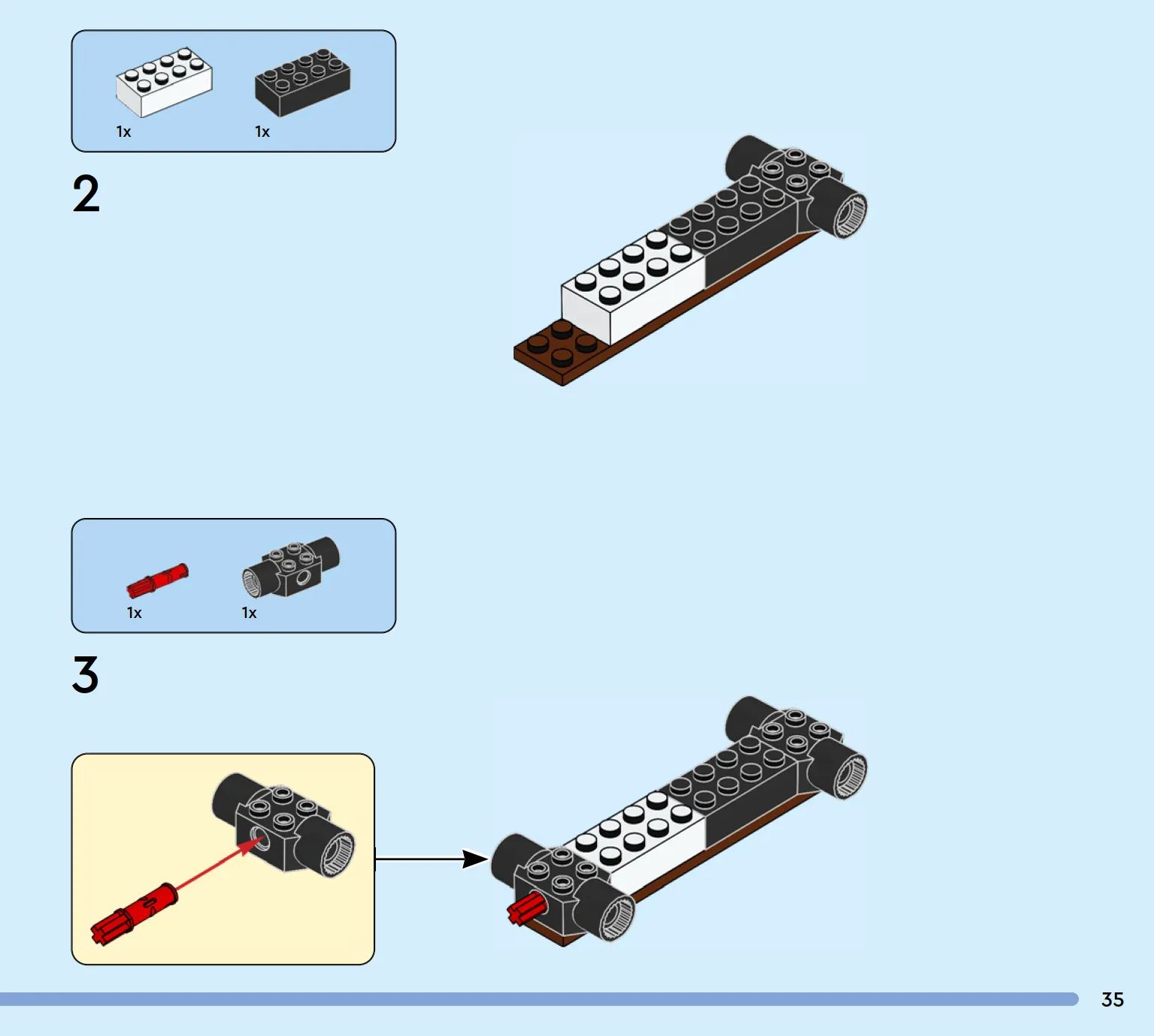 1x 1x

2

1x 1x

3

35