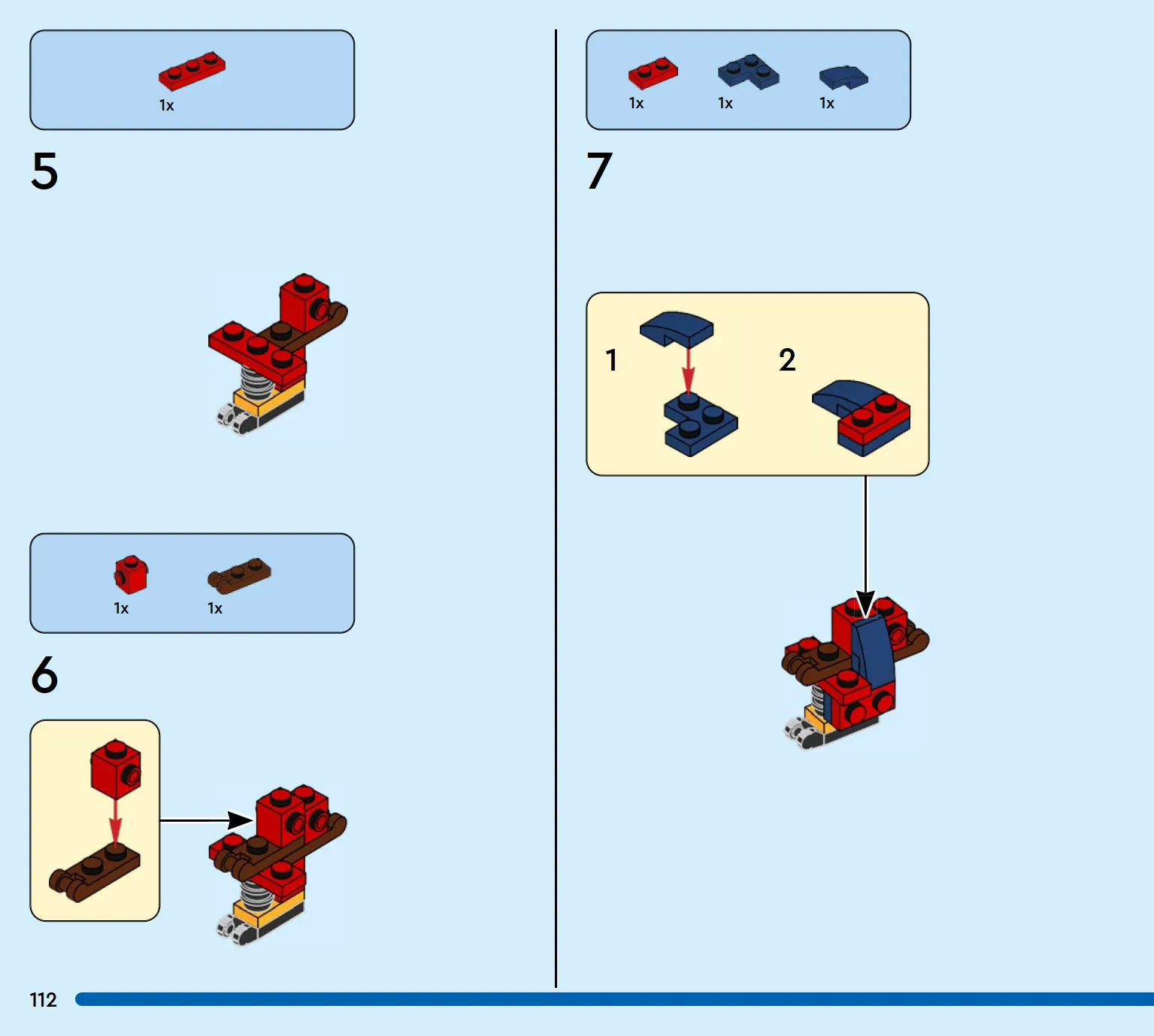 1x

5

1x 1x

6

1x 1x 1x

7

1

2

112