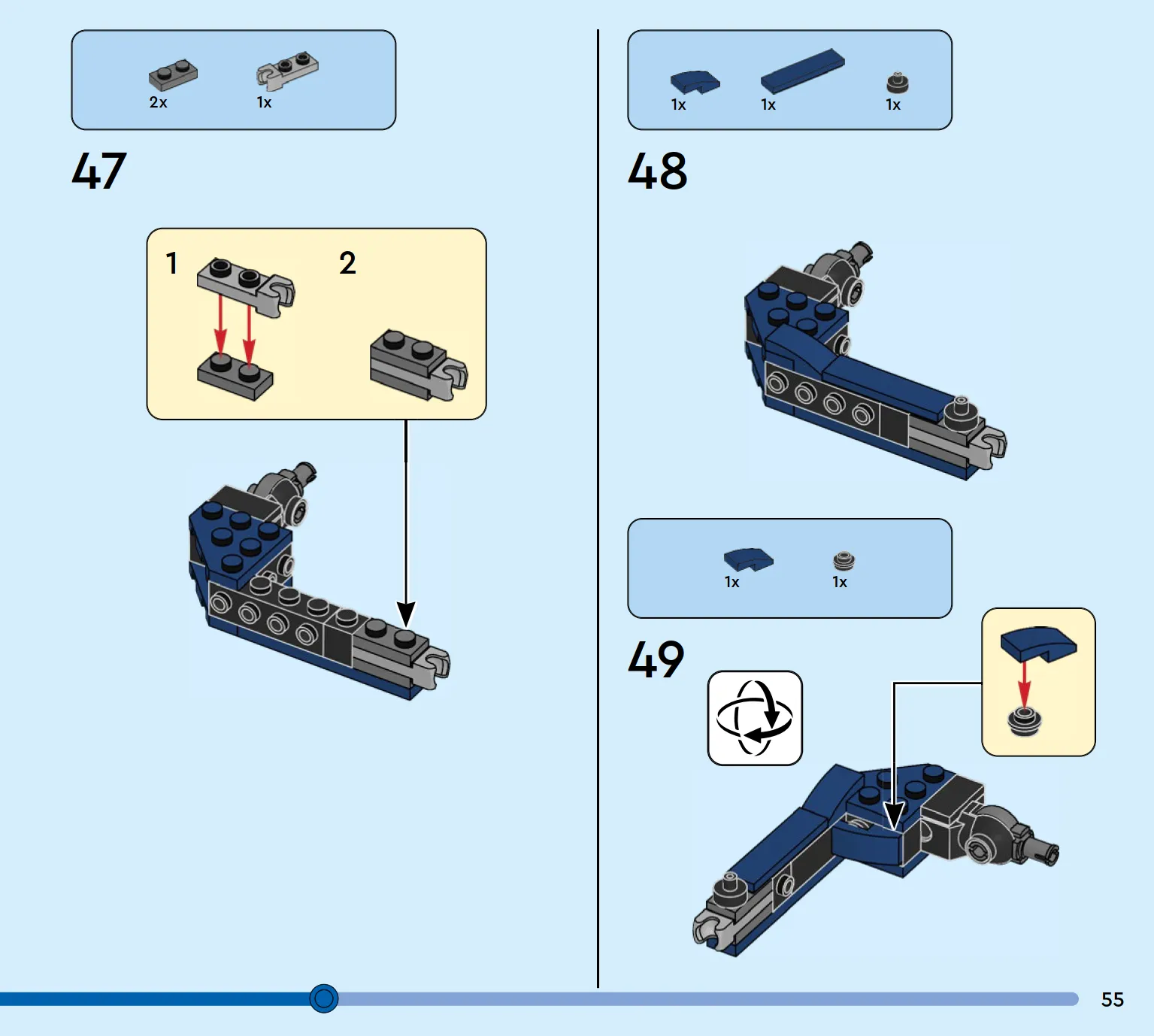 2x 1x

47

1 2

1x 1x 1x

48

1x 1x

49

55