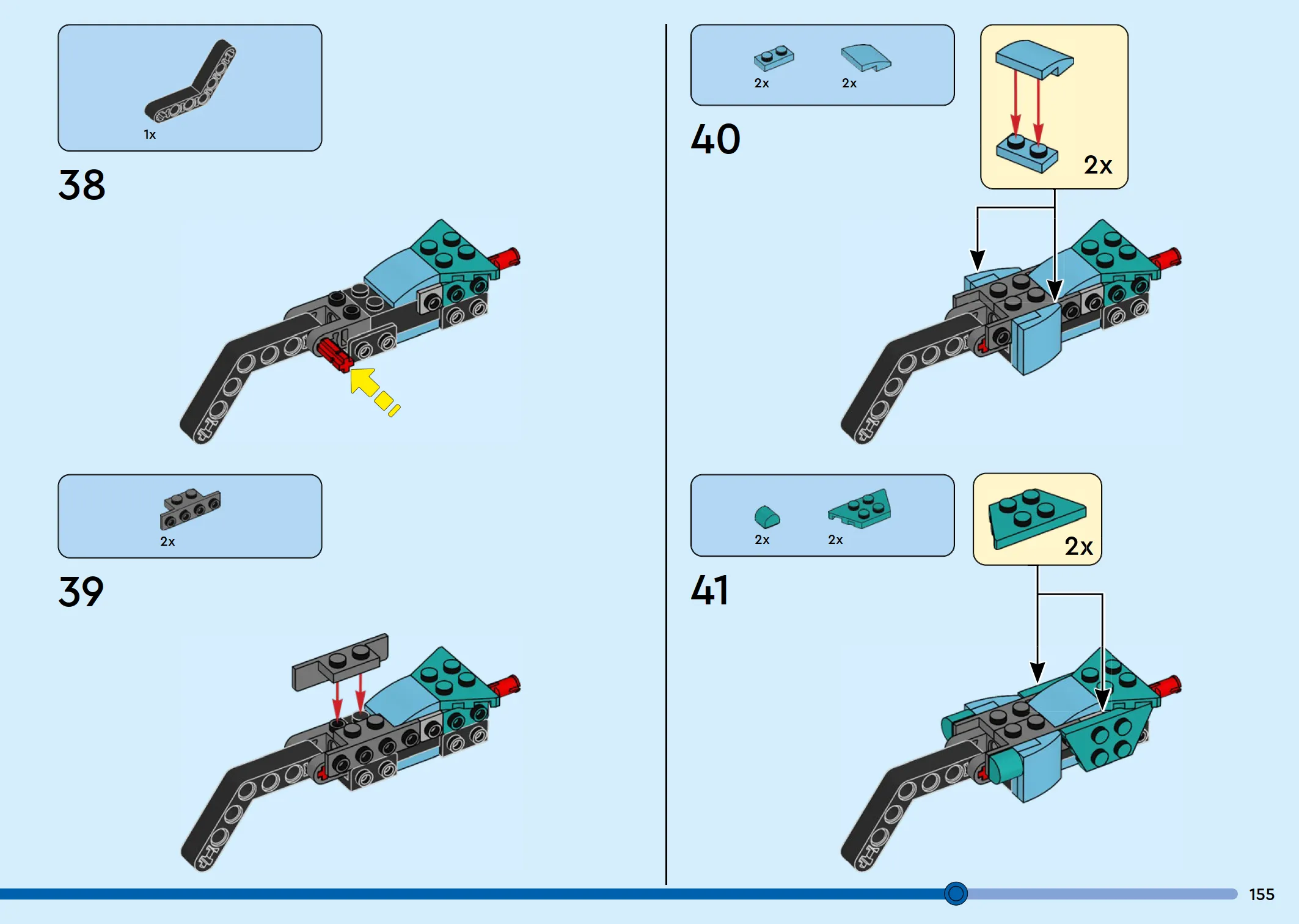 1x

38

2x

39

2x 2x

40

2x

2x 2x

41

2x

155