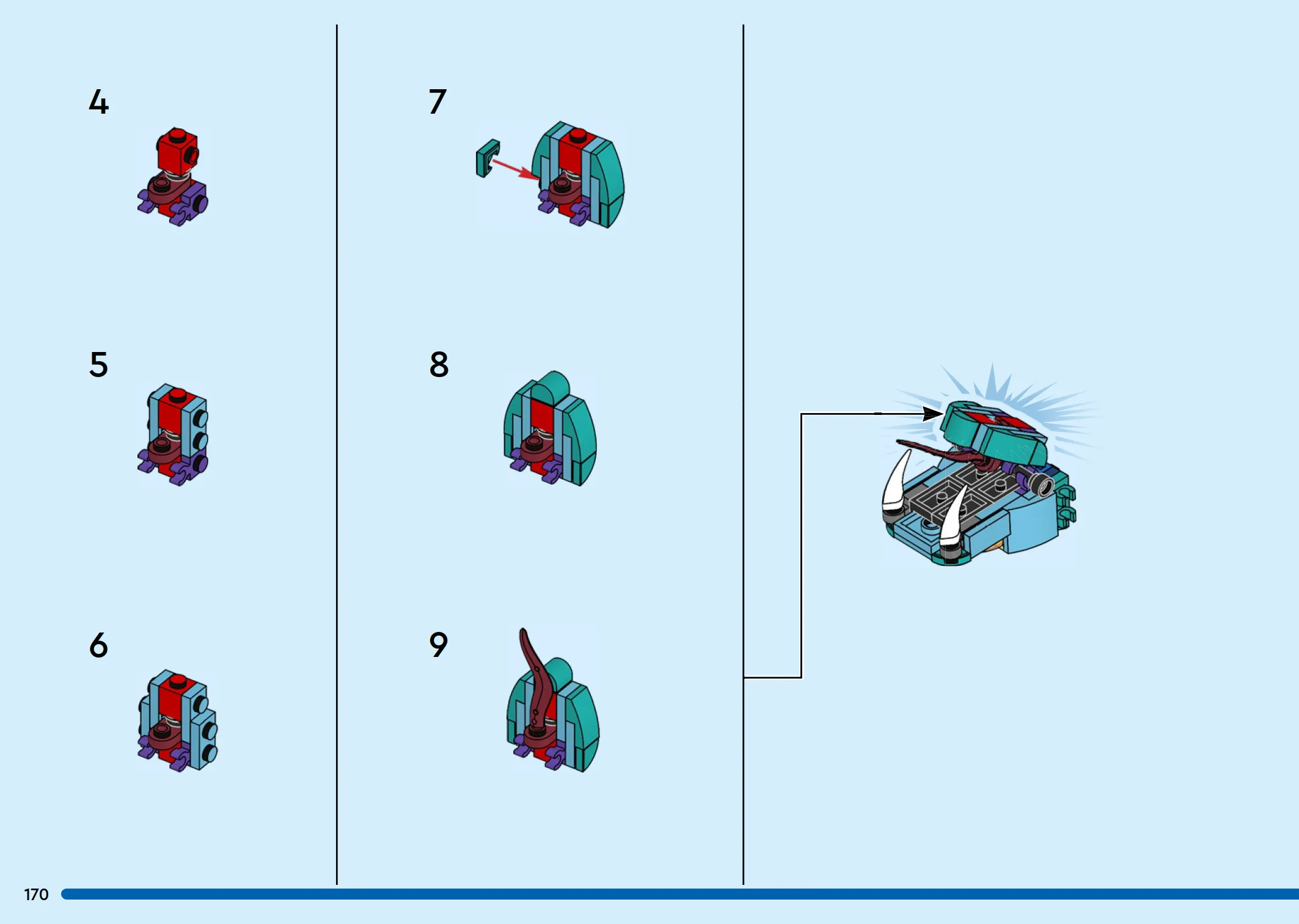 4

5

6

7

8

9

170