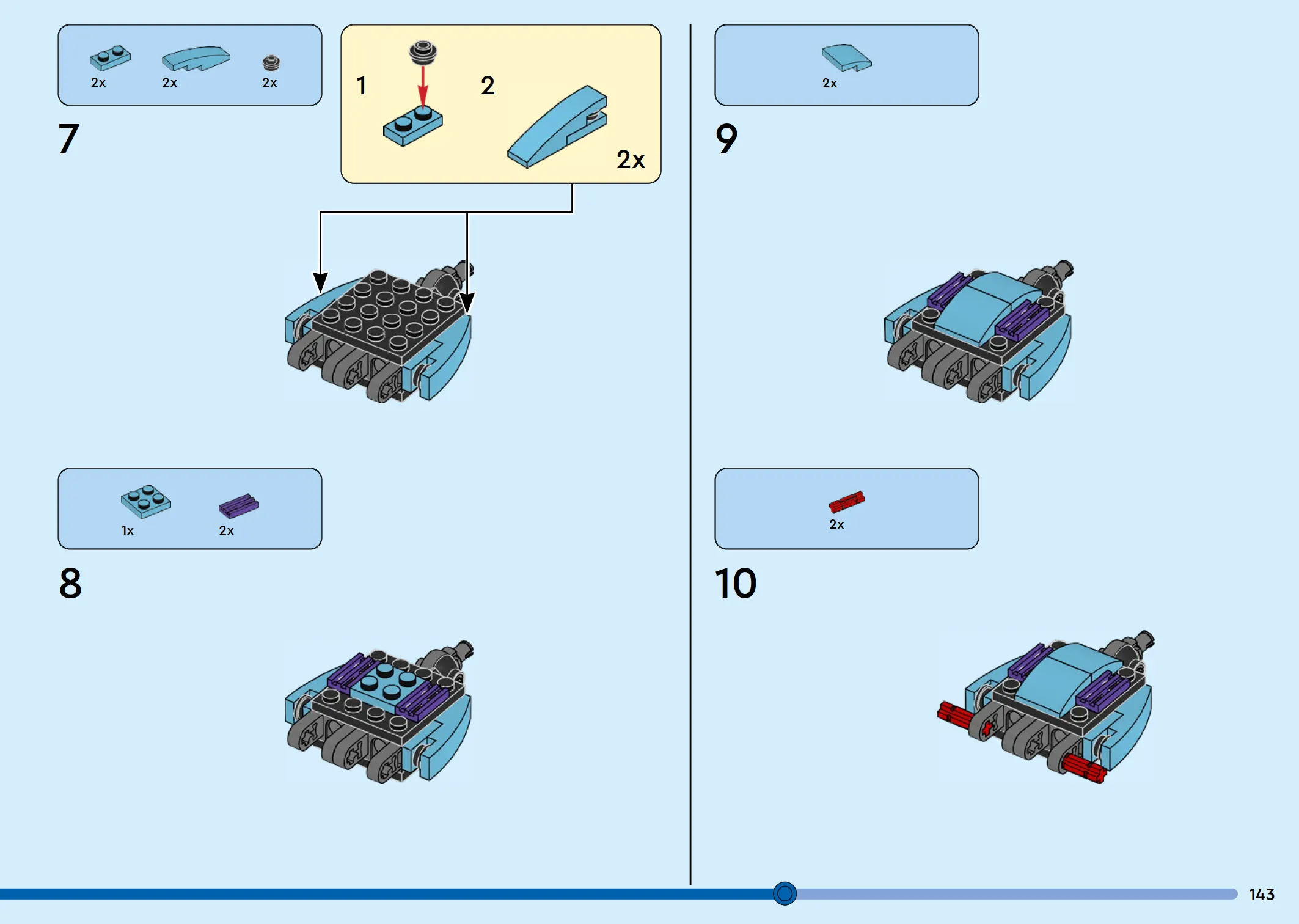 2x 2x 2x

7

1

2

2x

1x 2x

8

2x

9

2x

10

143