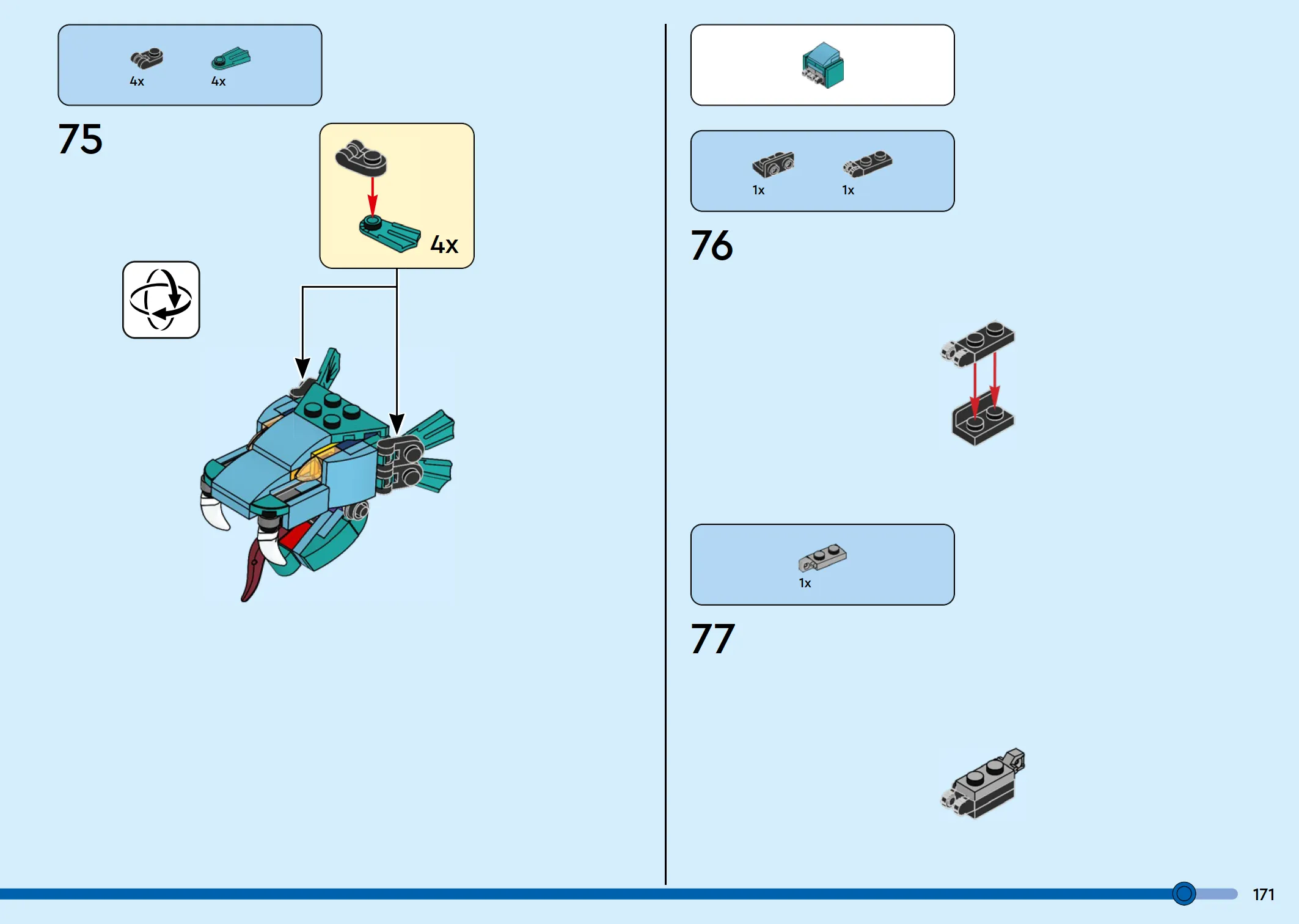 4x 4x

75

4x

1x 1x

76

1x

77

171