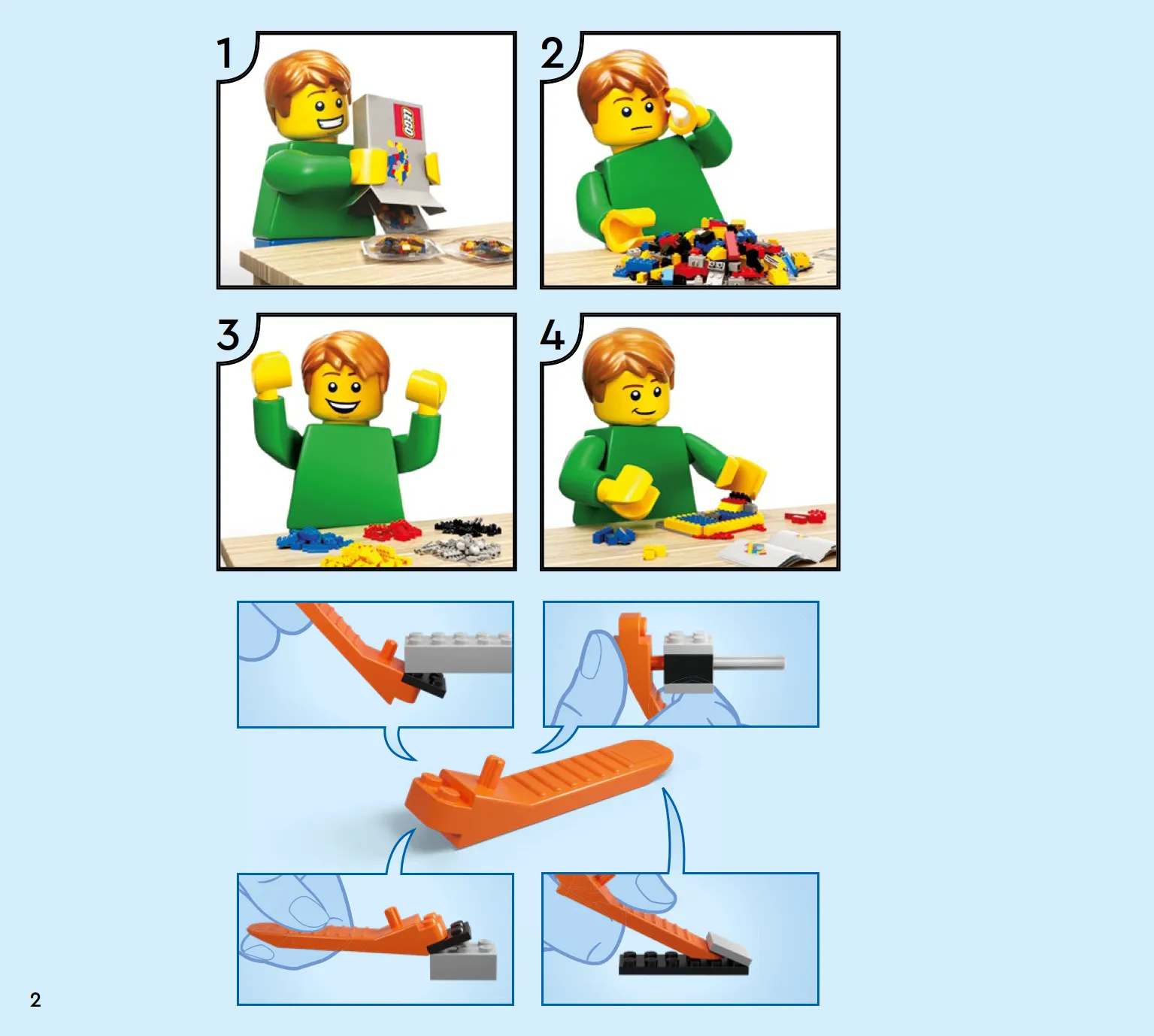 1

LEGO

2

3

4

2