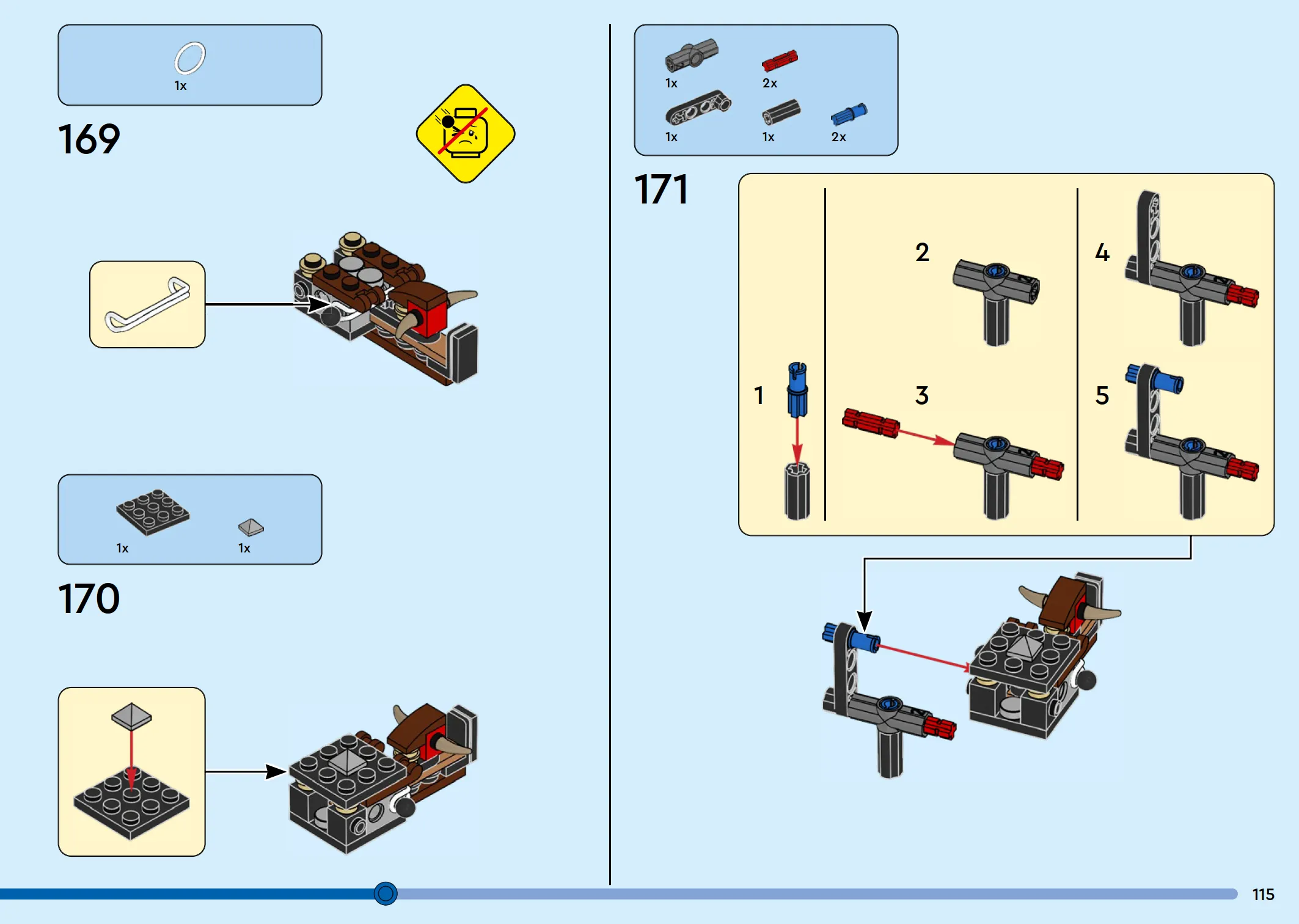 1x

169

1x

1x

170

1x

2x

1x

1x

2x

171

1

2

3

4

5

115