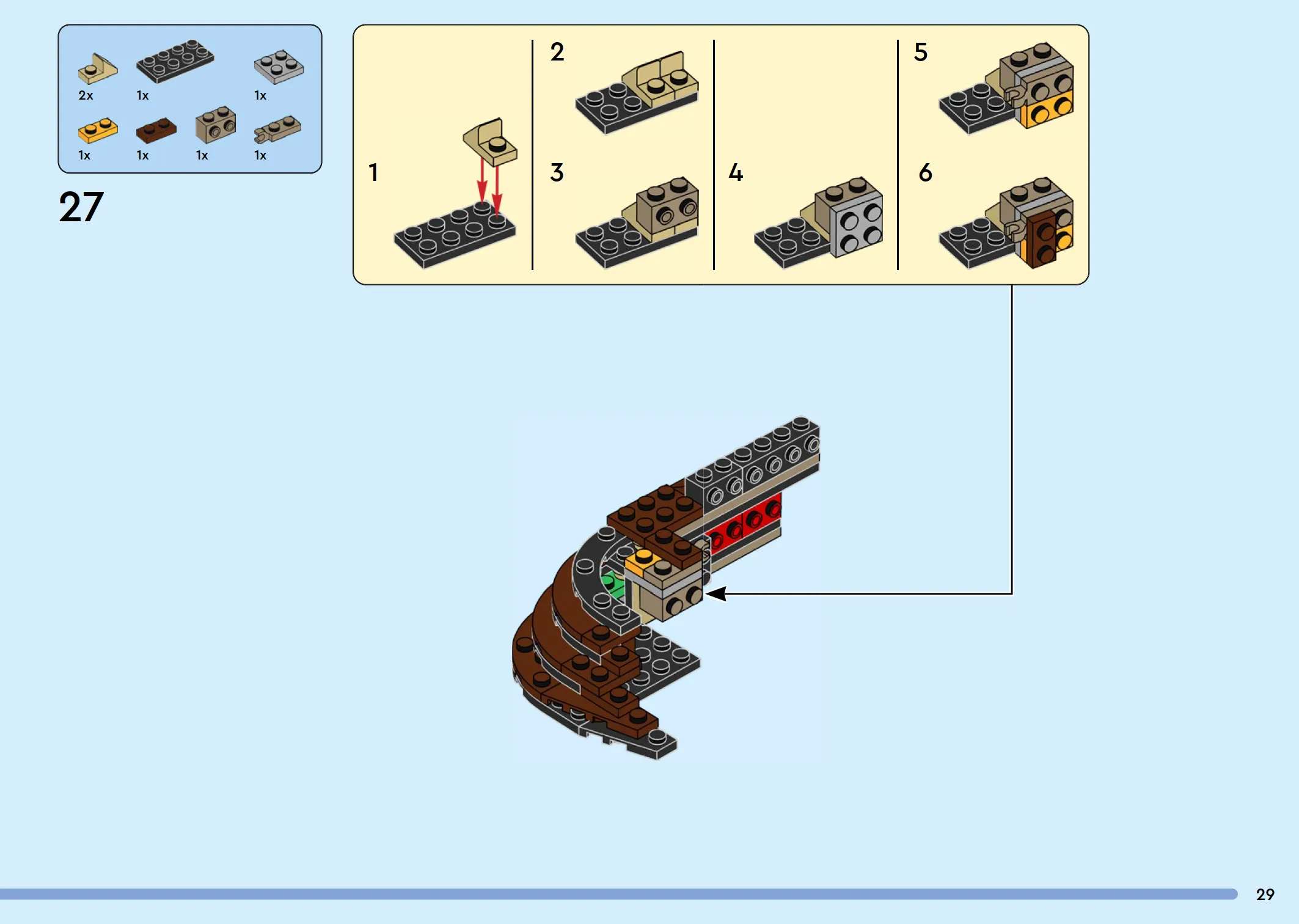 2x 1x 1x

1x 1x 1x 1x

27

1

2

3

4

5

6

29