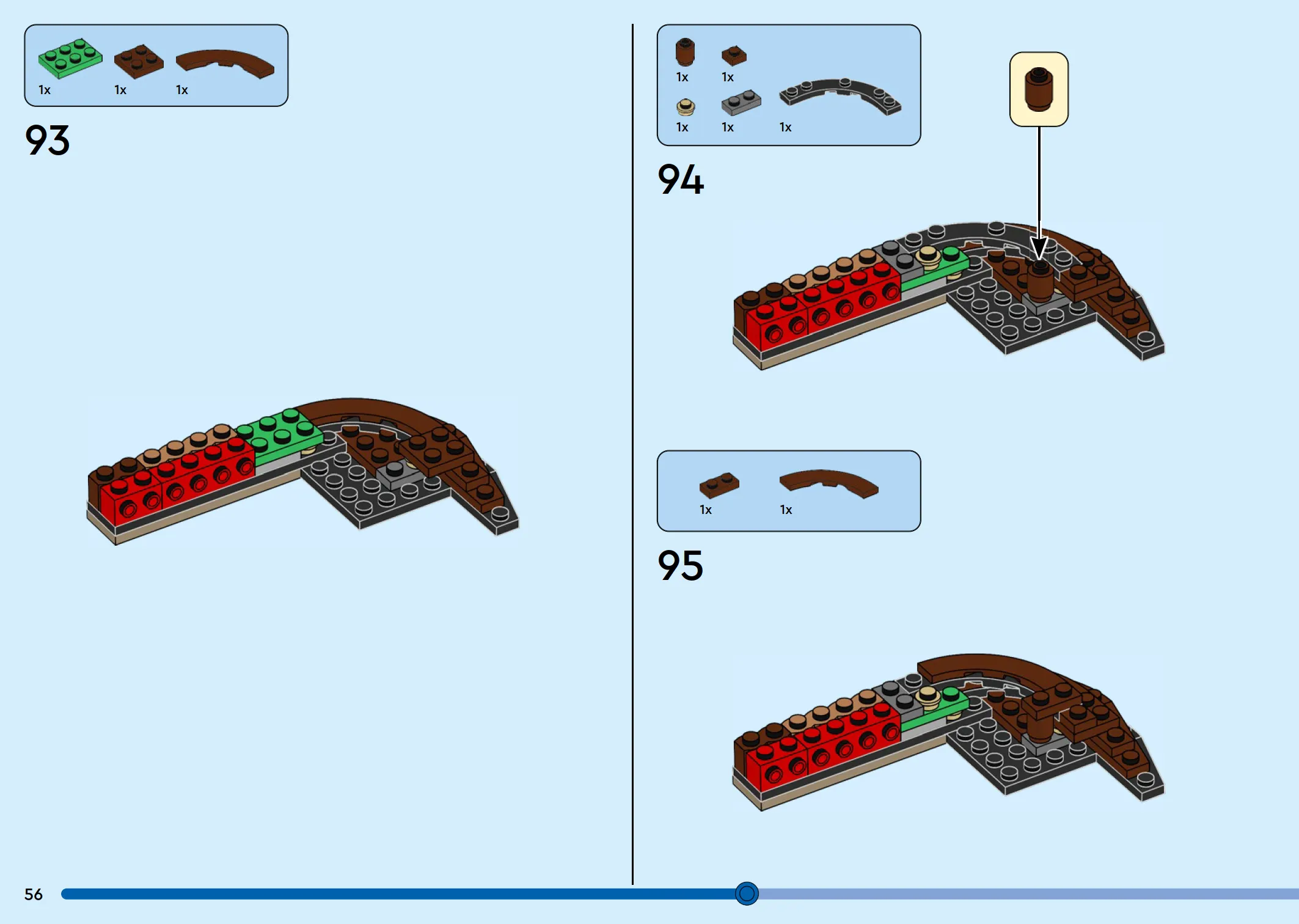 1x 1x 1x

93

1x 1x

1x 1x 1x

94

1x 1x

95

56