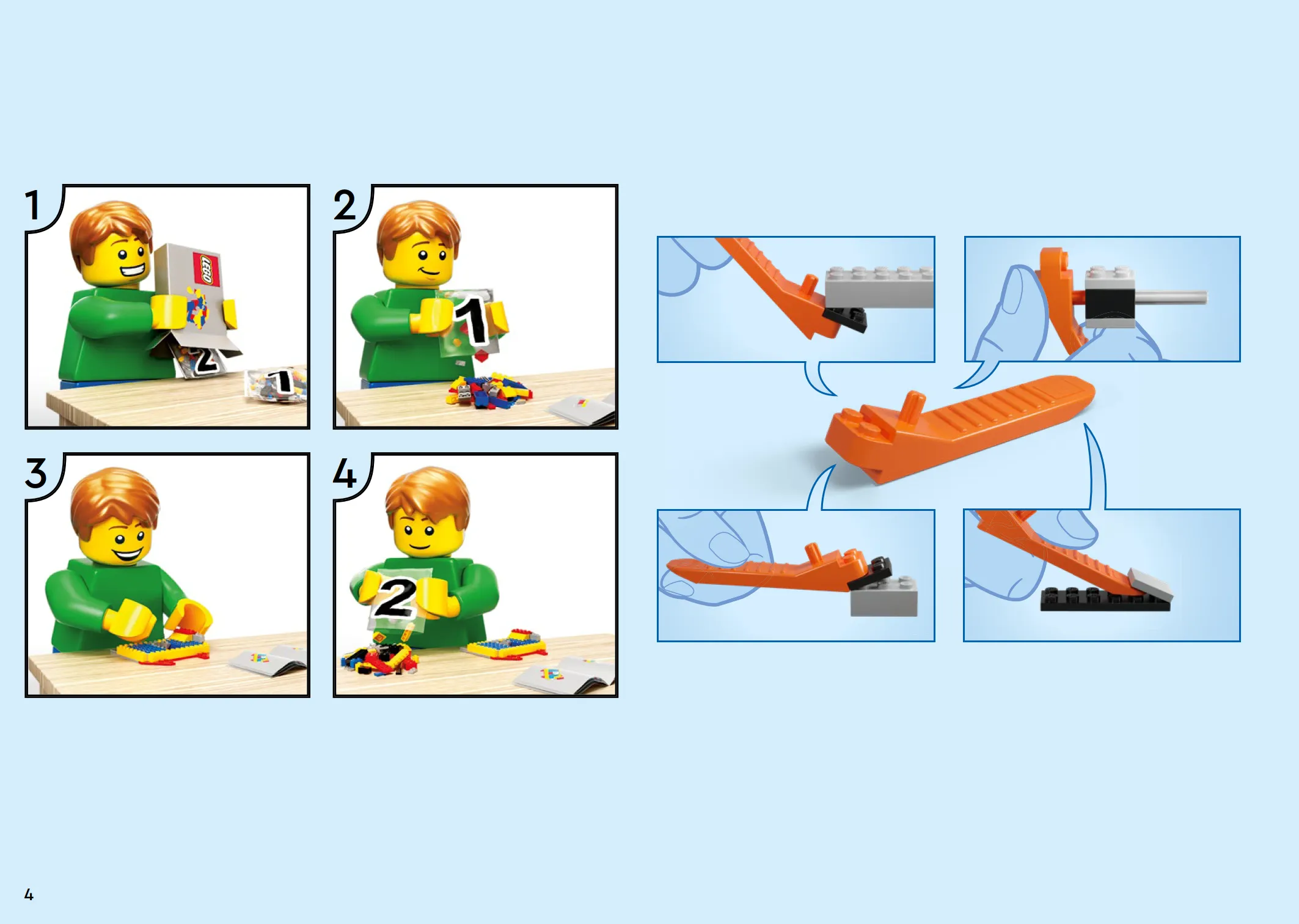 1

LEGO

2

1

2

1

3

4

2

4