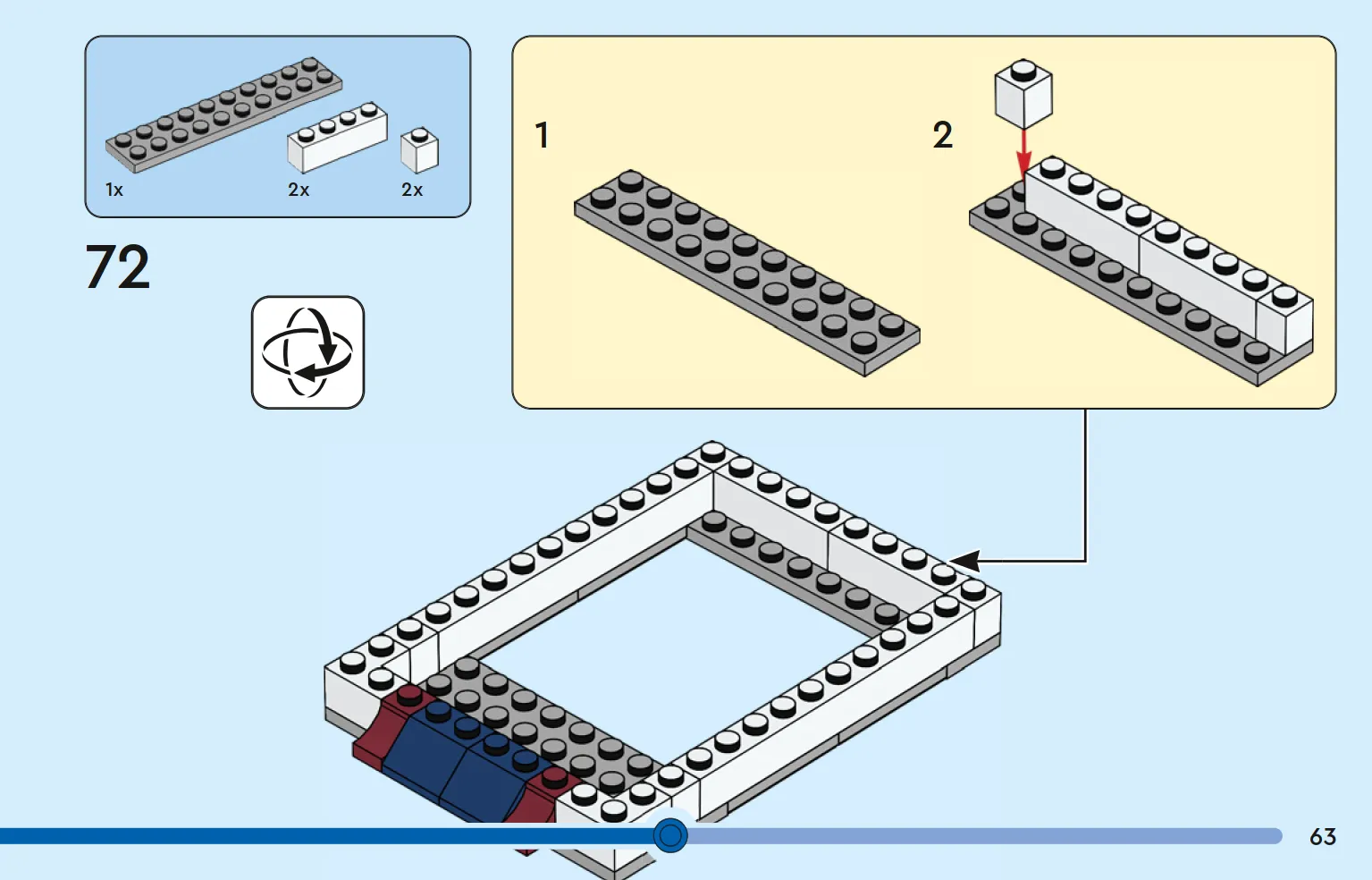 1x
2x
2x

72

1

2

63