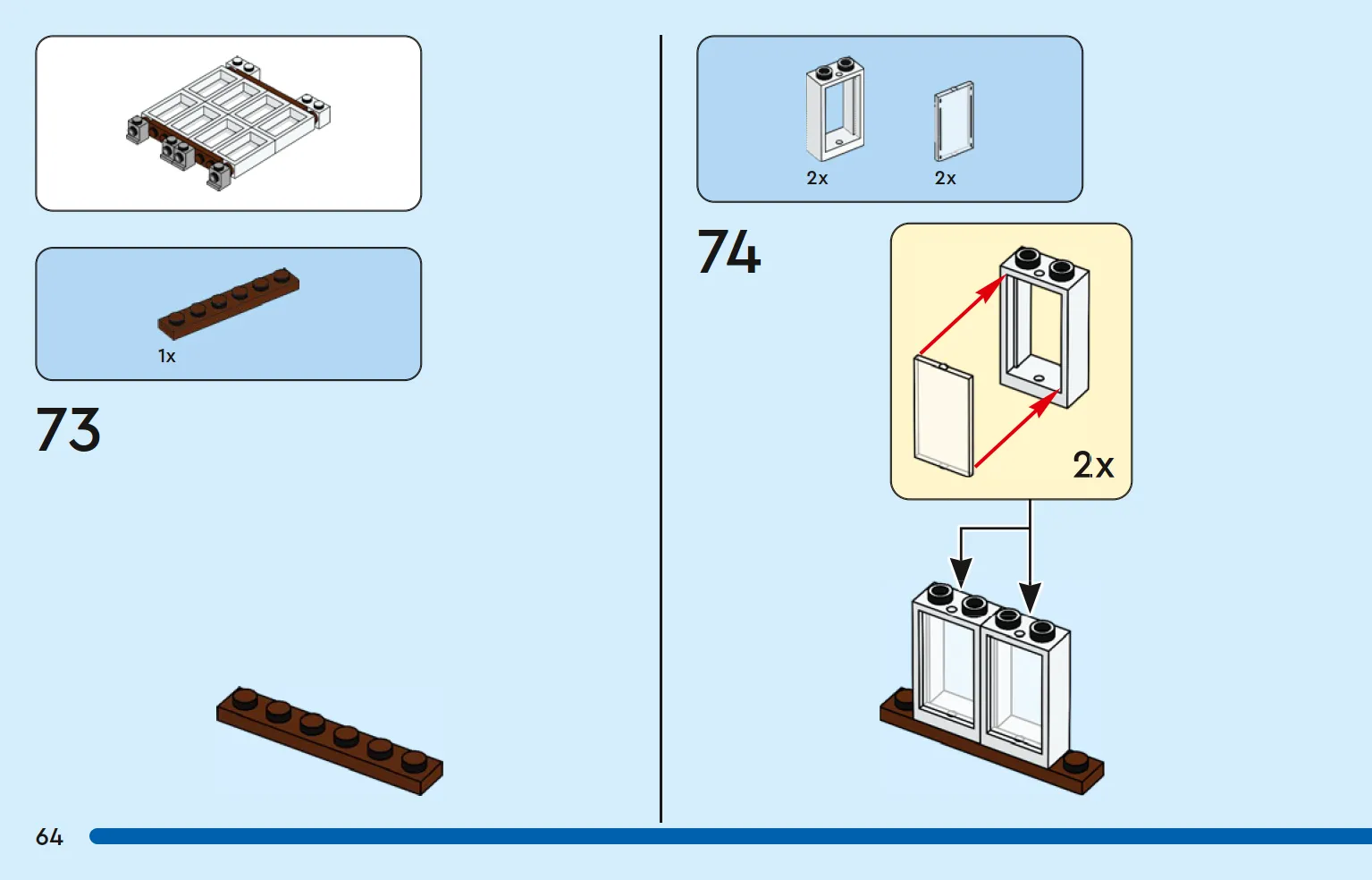 1x

73

2x

2x

74

2x

64