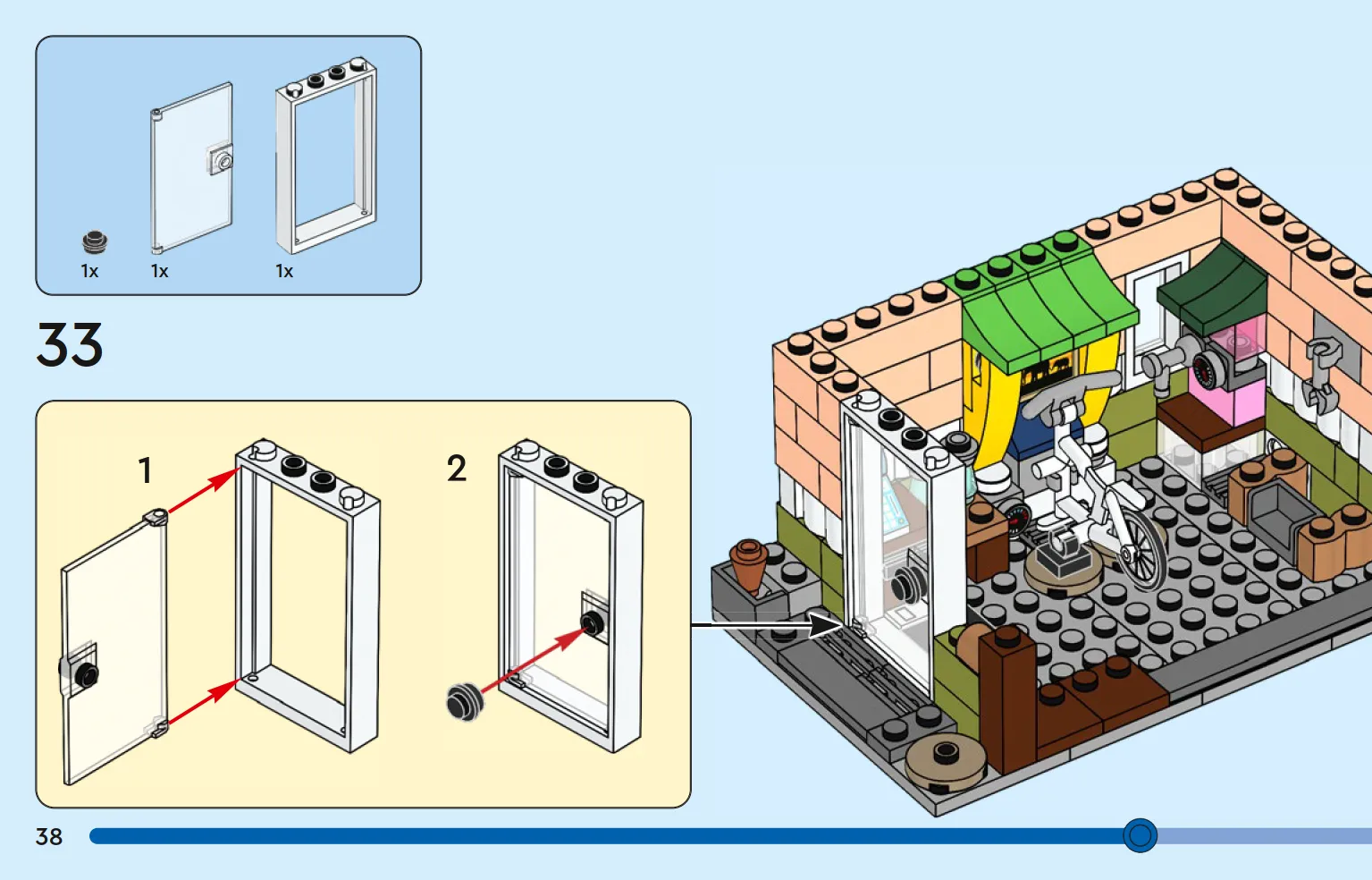 1x 1x 1x

33

1

2

38