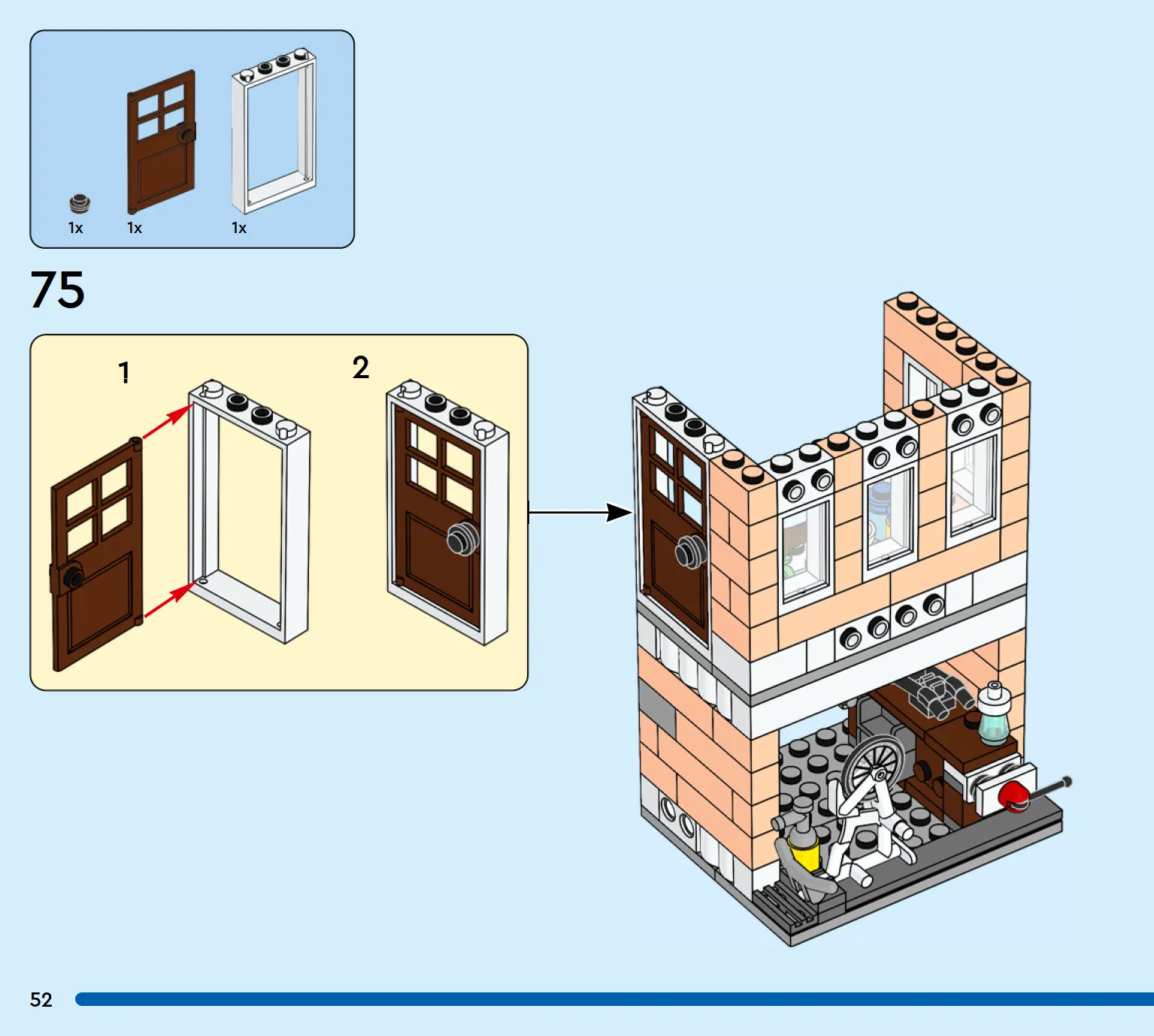 1x 1x 1x

75

1

2

52