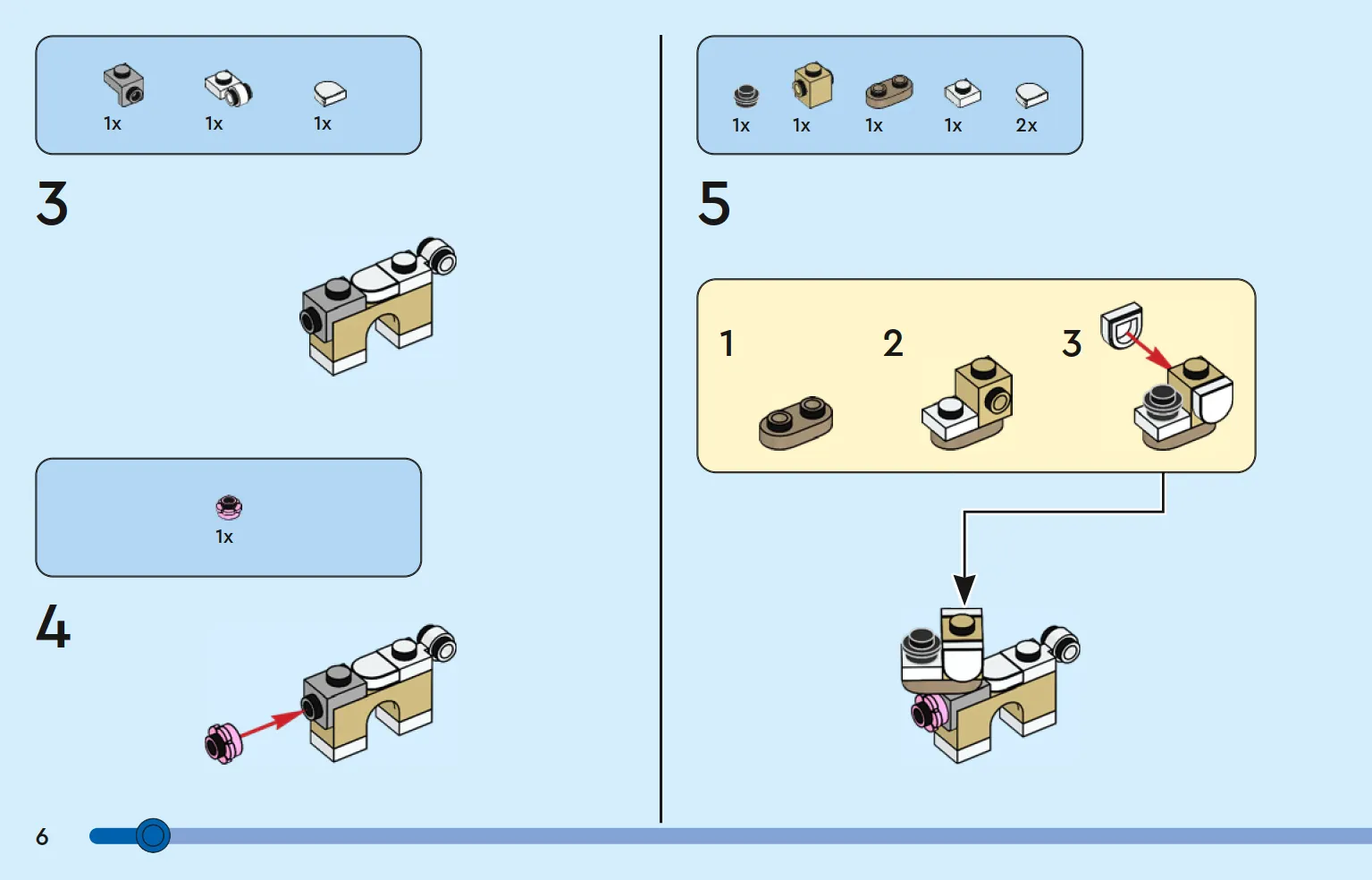 1x 1x 1x

3

1x

4

1x 1x 1x 1x 2x

5

1

2

3

6