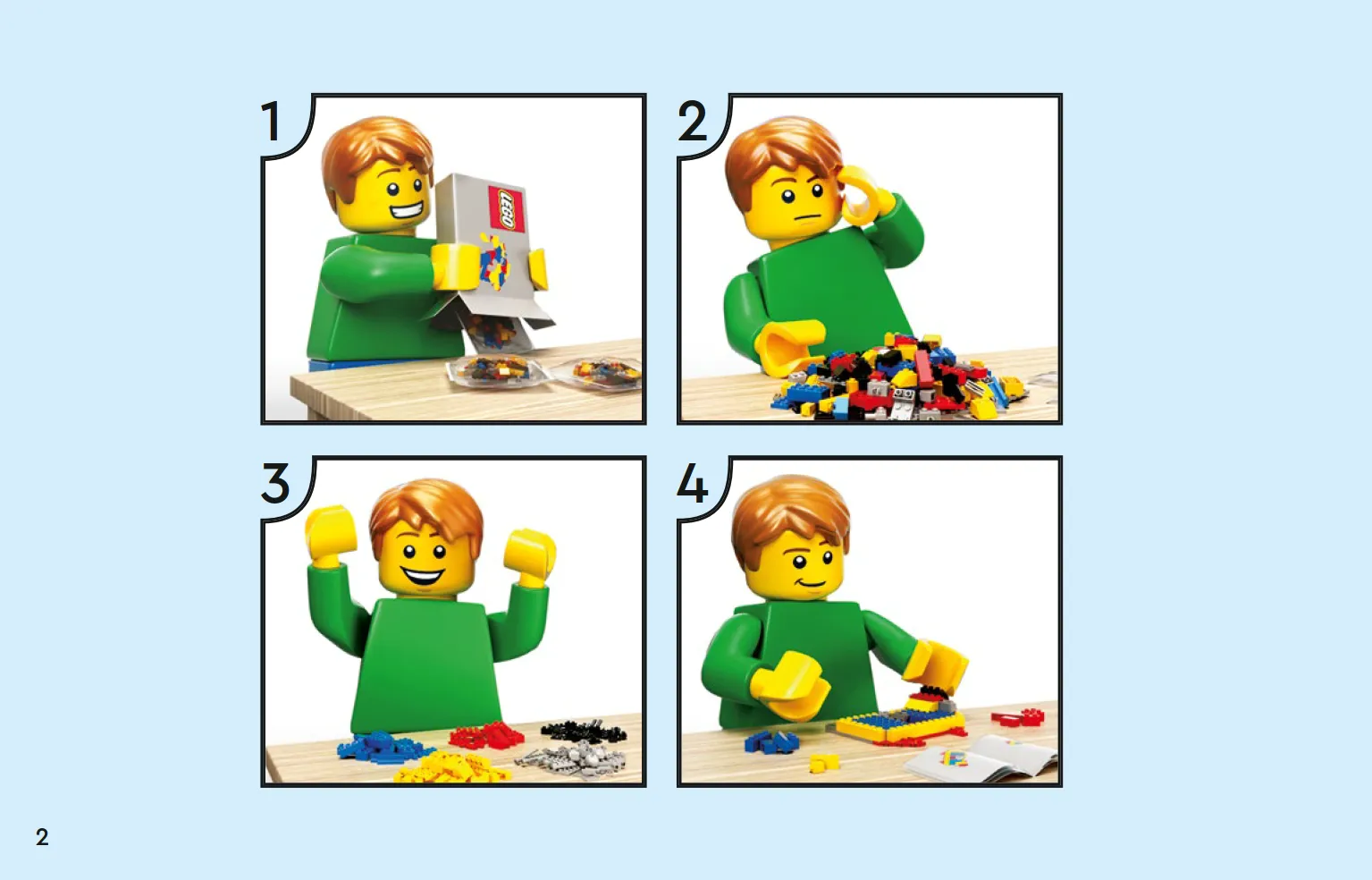 1

LEGO

2

3

4

2