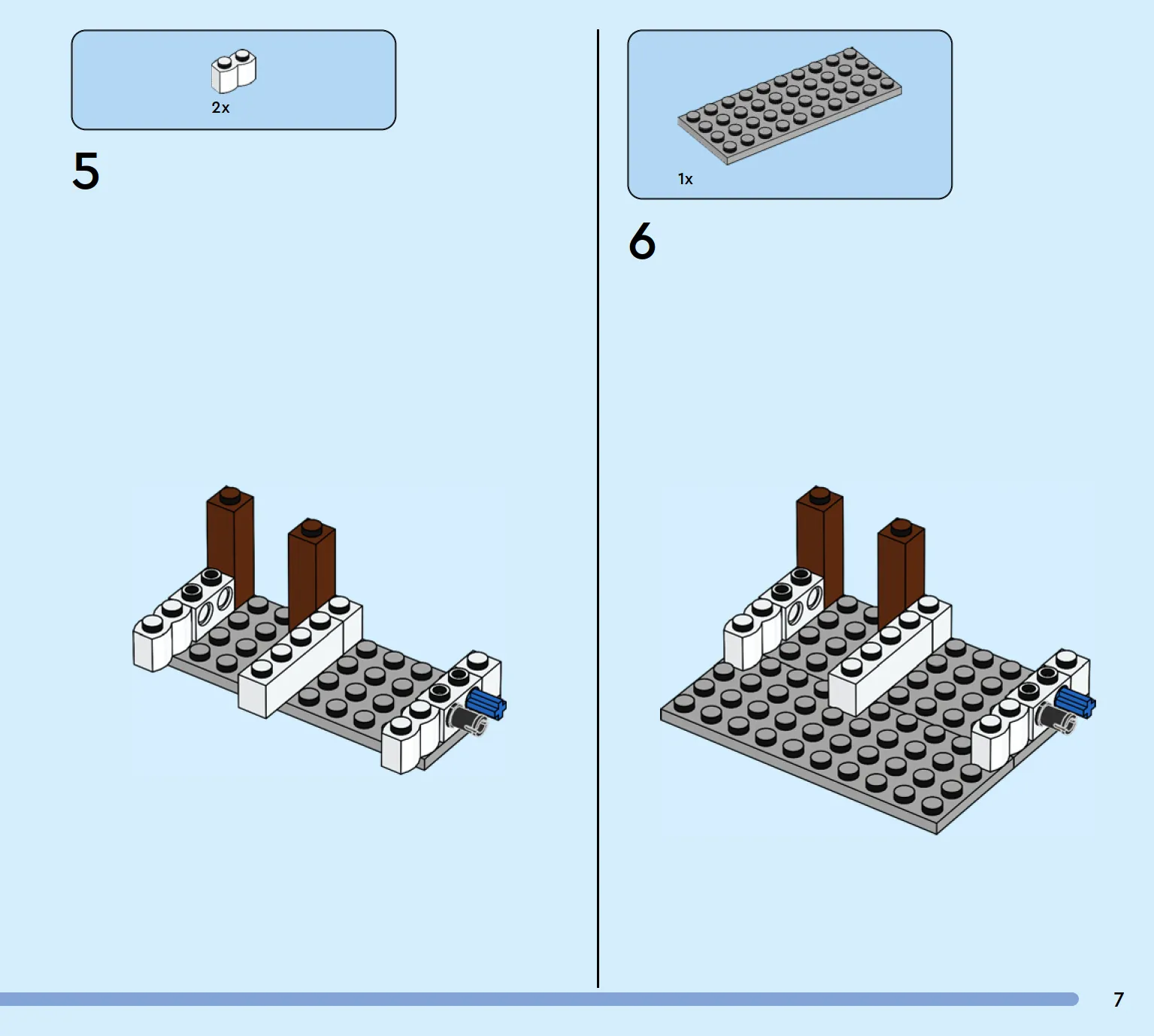 2x

5

1x

6

7