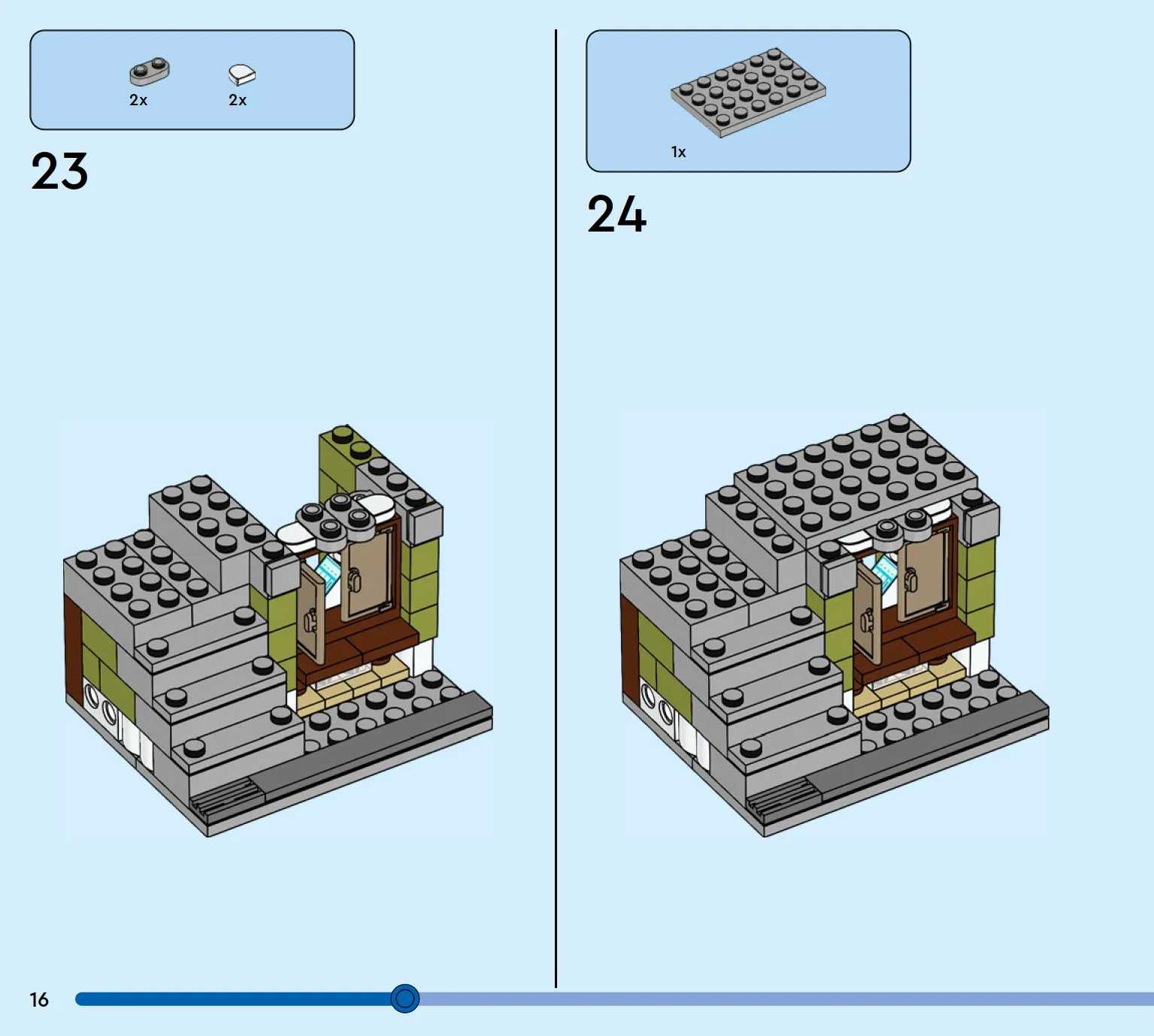 2x 2x

23

1x

24

16