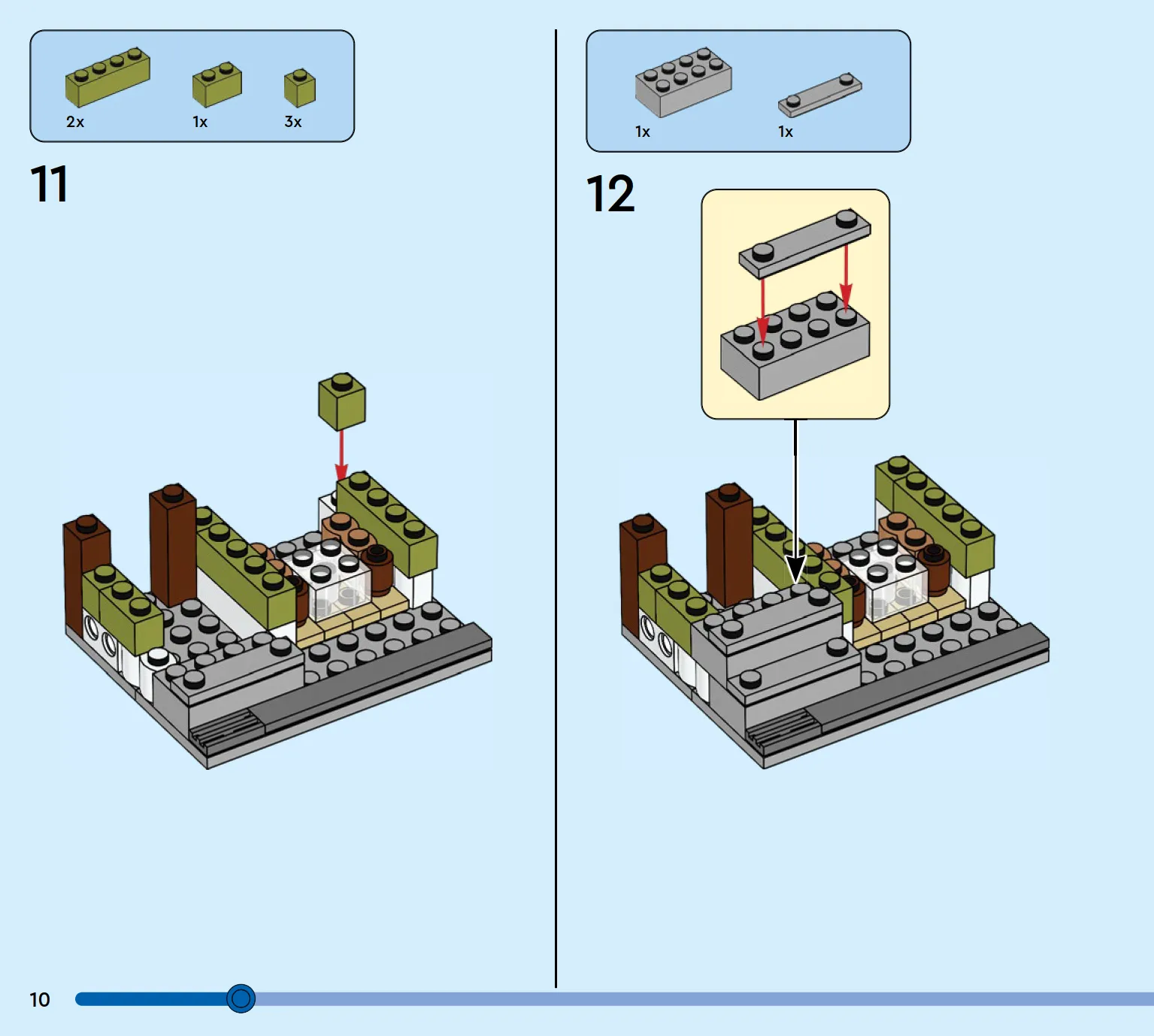 2x 1x 3x

11

1x 1x

12

10